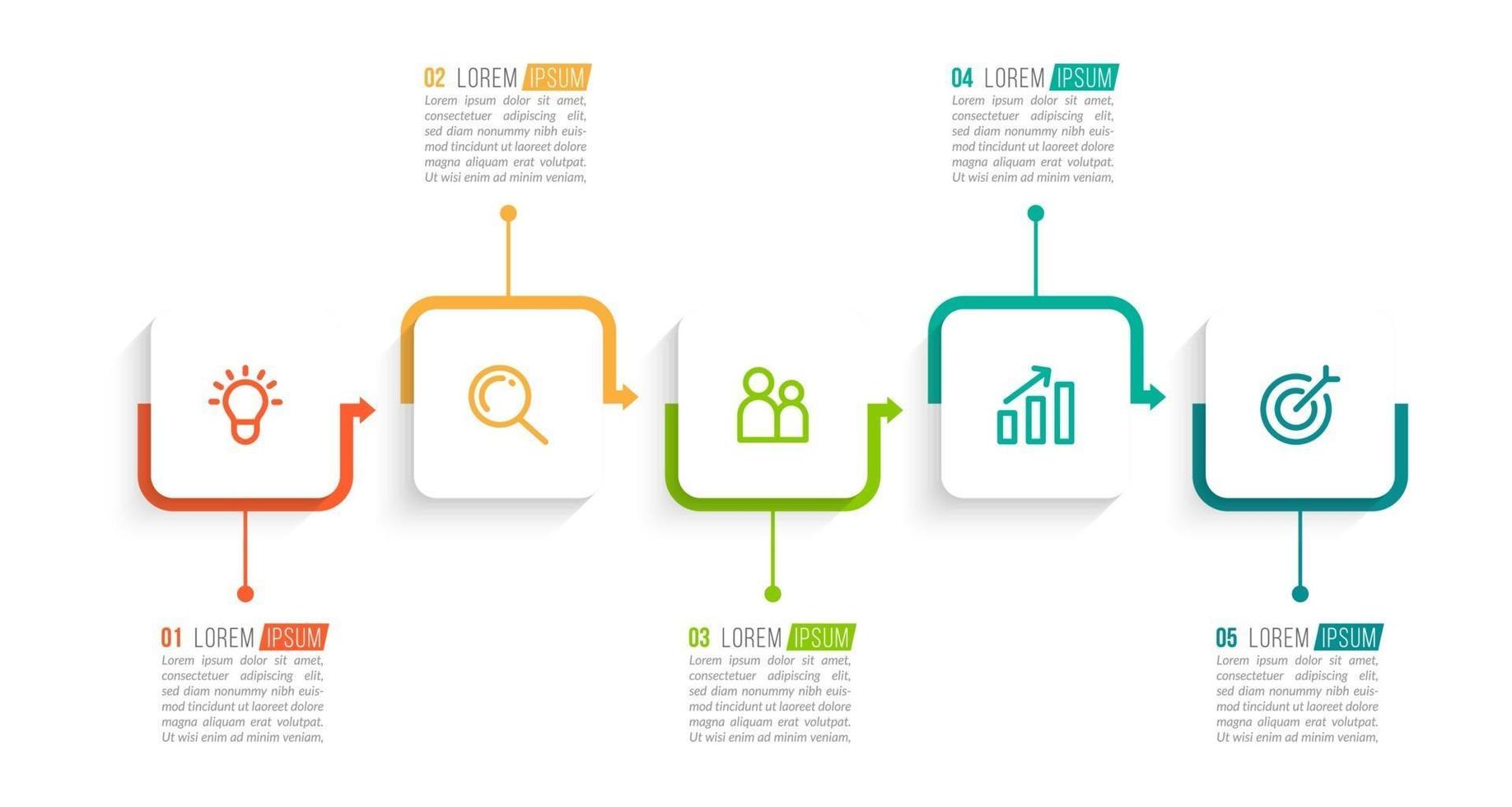 02 LOREM IPSUM
Lorem ipsum dolor sit amet, consectetuer adipiscing elit, sed diam nonummy nibh euismod tincidunt ut laoreet dolore magna aliquam erat volutpat. Ut wisi enim ad minim veniam,

04 LOREM IPSUM
Lorem ipsum dolor sit amet, consectetuer adipiscing elit, sed diam nonummy nibh euismod tincidunt ut laoreet dolore magna aliquam erat volutpat. Ut wisi enim ad minim veniam,

01 LOREM IPSUM
Lorem ipsum dolor sit amet, consectetuer adipiscing elit, sed diam nonummy nibh euismod tincidunt ut laoreet dolore magna aliquam erat volutpat. Ut wisi enim ad minim veniam,

03 LOREM IPSUM
Lorem ipsum dolor sit amet, consectetuer adipiscing elit, sed diam nonummy nibh euismod tincidunt ut laoreet dolore magna aliquam erat volutpat. Ut wisi enim ad minim veniam,

05 LOREM IPSUM
Lorem ipsum dolor sit amet, consectetuer adipiscing elit, sed diam nonummy nibh euismod tincidunt ut laoreet dolore magna aliquam erat volutpat. Ut wisi enim ad minim veniam,