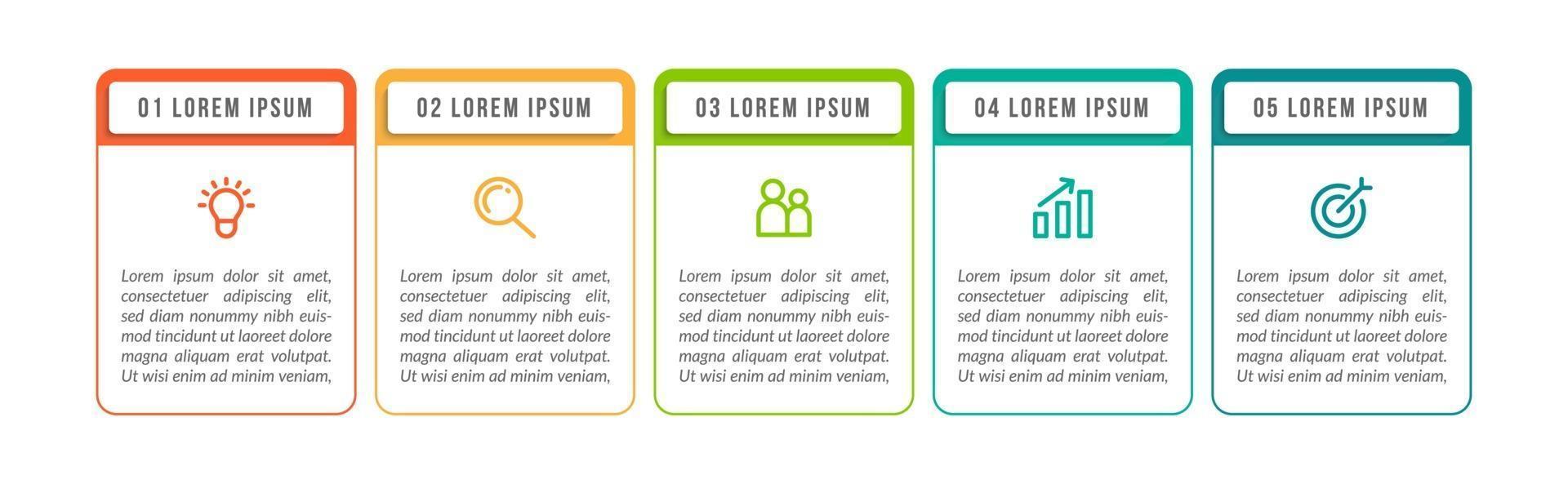 01 LOREM IPSUM

Lorem ipsum dolor sit amet, consectetuer adipiscing elit, sed diam nonummy nibh euismod tincidunt ut laoreet dolore magna aliquam erat volutpat. Ut wisi enim ad minim veniam,

02 LOREM IPSUM

Lorem ipsum dolor sit amet, consectetuer adipiscing elit, sed diam nonummy nibh euismod tincidunt ut laoreet dolore magna aliquam erat volutpat. Ut wisi enim ad minim veniam,

03 LOREM IPSUM

Lorem ipsum dolor sit amet, consectetuer adipiscing elit, sed diam nonummy nibh euismod tincidunt ut laoreet dolore magna aliquam erat volutpat. Ut wisi enim ad minim veniam,

04 LOREM IPSUM

Lorem ipsum dolor sit amet, consectetuer adipiscing elit, sed diam nonummy nibh euismod tincidunt ut laoreet dolore magna aliquam erat volutpat. Ut wisi enim ad minim veniam,

05 LOREM IPSUM

Lorem ipsum dolor sit amet, consectetuer adipiscing elit, sed diam nonummy nibh euismod tincidunt ut laoreet dolore magna aliquam erat volutpat. Ut wisi enim ad minim veniam,