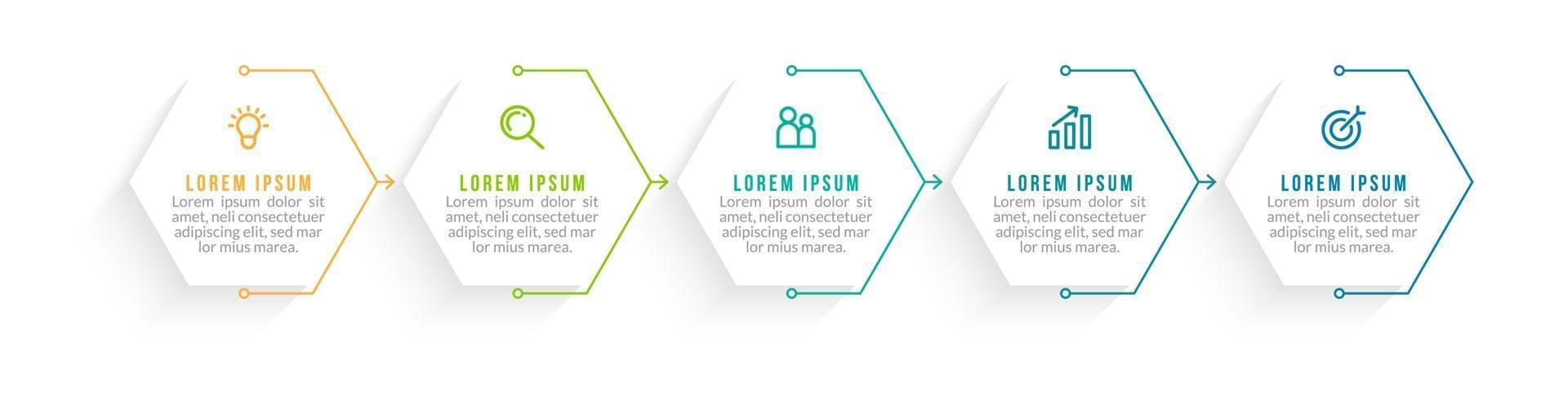 LOREM IPSUM
Lorem ipsum dolor sit amet, neli consectetuer adipiscing elit, sed mar lor mius marea.

LOREM IPSUM
Lorem ipsum dolor sit amet, neli consectetuer adipiscing elit, sed mar lor mius marea.

LOREM IPSUM
Lorem ipsum dolor sit amet, neli consectetuer adipiscing elit, sed mar lor mius marea.

LOREM IPSUM
Lorem ipsum dolor sit amet, neli consectetuer adipiscing elit, sed mar lor mius marea.

LOREM IPSUM
Lorem ipsum dolor sit amet, neli consectetuer adipiscing elit, sed mar lor mius marea.