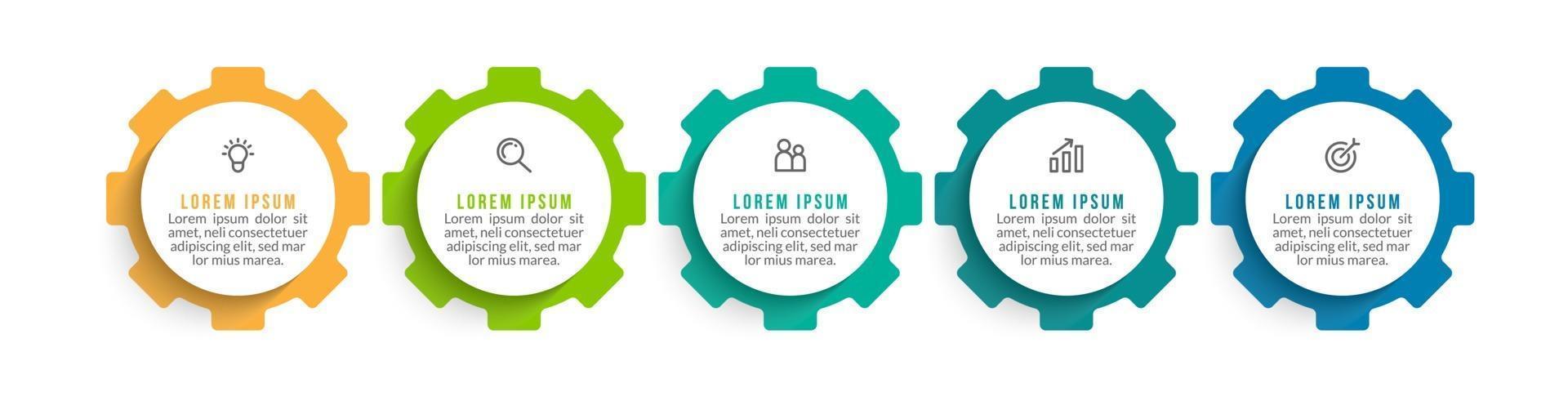 LOREM IPSUM
Lorem ipsum dolor sit amet, neli consectetuer adipiscing elit, sed mar lor mius marea.

LOREM IPSUM
Lorem ipsum dolor sit amet, neli consectetuer adipiscing elit, sed mar lor mius marea.

LOREM IPSUM
Lorem ipsum dolor sit amet, neli consectetuer adipiscing elit, sed mar lor mius marea.

LOREM IPSUM
Lorem ipsum dolor sit amet, neli consectetuer adipiscing elit, sed mar lor mius marea.

LOREM IPSUM
Lorem ipsum dolor sit amet, neli consectetuer adipiscing elit, sed mar lor mius marea.