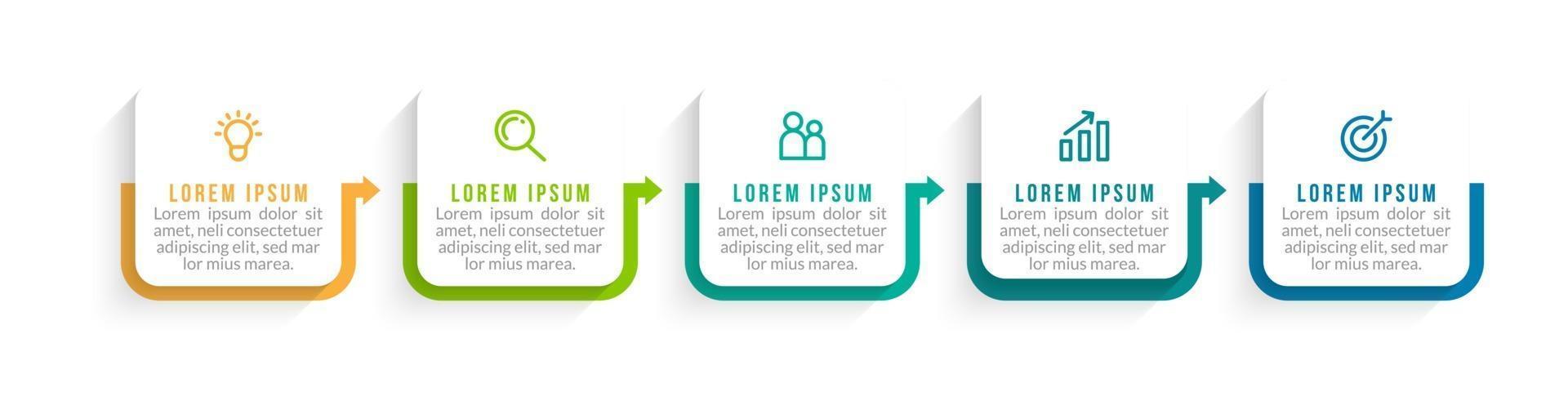 LOREM IPSUM
Lorem ipsum dolor sit amet, neli consectetuer adipiscing elit, sed mar lor mius marea.

LOREM IPSUM
Lorem ipsum dolor sit amet, neli consectetuer adipiscing elit, sed mar lor mius marea.

LOREM IPSUM
Lorem ipsum dolor sit amet, neli consectetuer adipiscing elit, sed mar lor mius marea.

LOREM IPSUM
Lorem ipsum dolor sit amet, neli consectetuer adipiscing elit, sed mar lor mius marea.

LOREM IPSUM
Lorem ipsum dolor sit amet, neli consectetuer adipiscing elit, sed mar lor mius marea.