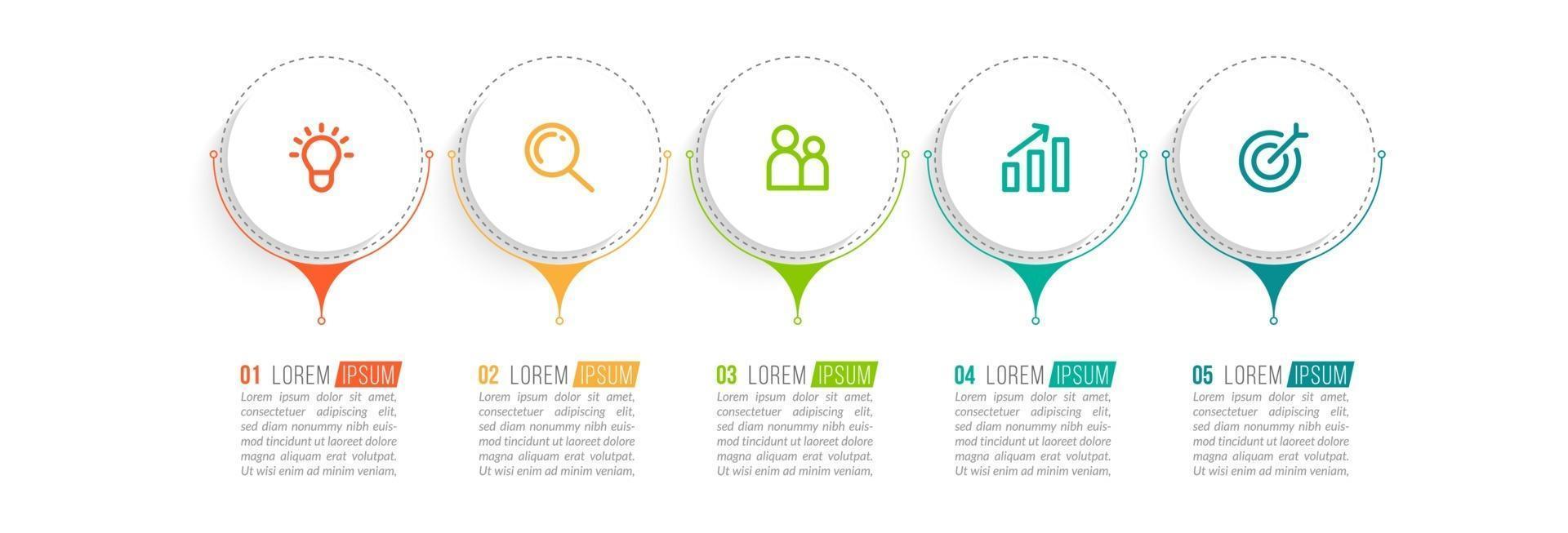 01 LOREM IPSUM

Lorem ipsum dolor sit amet, consectetuer adipiscing elit, sed diam nonummy nibh euismod tincidunt ut laoreet dolore magna aliquam erat volutpat. Ut wisi enim ad minim veniam,

02 LOREM IPSUM

Lorem ipsum dolor sit amet, consectetuer adipiscing elit, sed diam nonummy nibh euismod tincidunt ut laoreet dolore magna aliquam erat volutpat. Ut wisi enim ad minim veniam,

03 LOREM IPSUM

Lorem ipsum dolor sit amet, consectetuer adipiscing elit, sed diam nonummy nibh euismod tincidunt ut laoreet dolore magna aliquam erat volutpat. Ut wisi enim ad minim veniam,

04 LOREM IPSUM

Lorem ipsum dolor sit amet, consectetuer adipiscing elit, sed diam nonummy nibh euismod tincidunt ut laoreet dolore magna aliquam erat volutpat. Ut wisi enim ad minim veniam,

05 LOREM IPSUM

Lorem ipsum dolor sit amet, consectetuer adipiscing elit, sed diam nonummy nibh euismod tincidunt ut laoreet dolore magna aliquam erat volutpat. Ut wisi enim ad minim veniam,