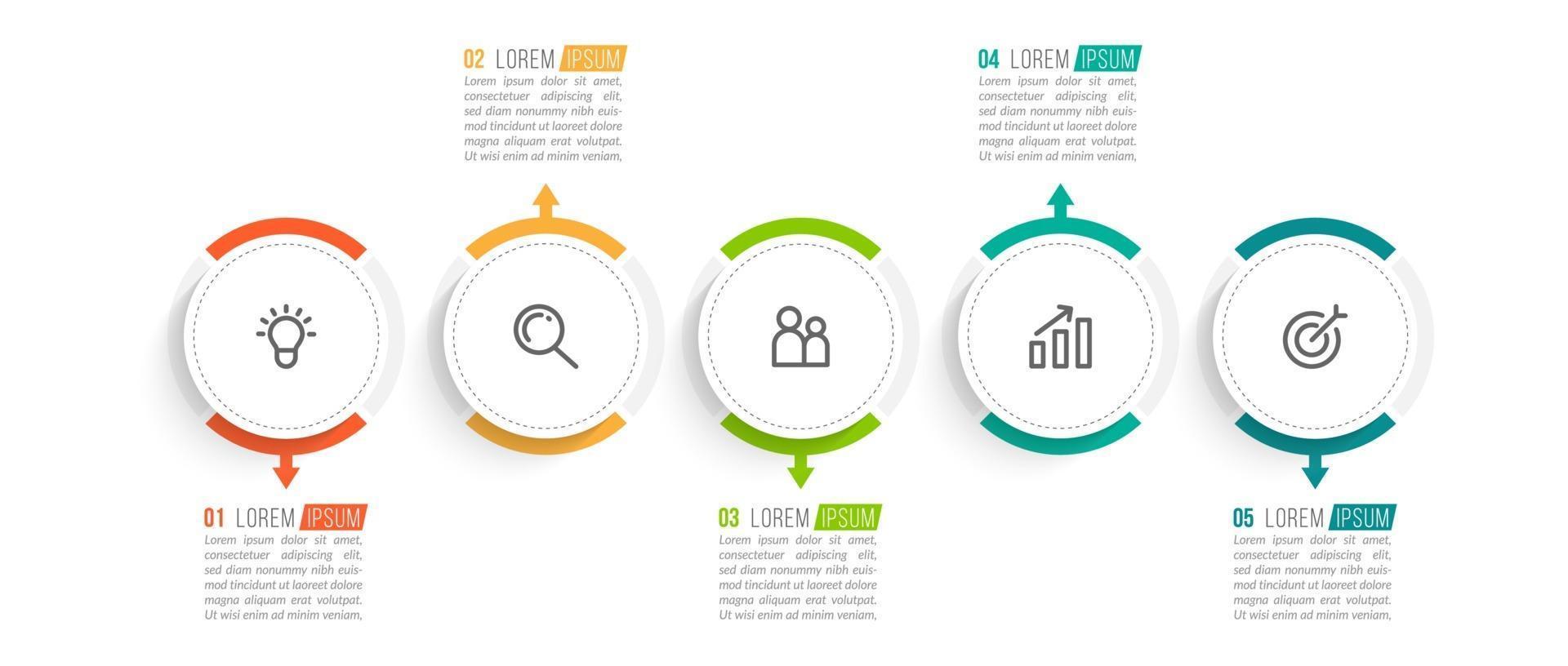 02 LOREM IPSUM
Lorem ipsum dolor sit amet, consectetuer adipiscing elit, sed diam nonummy nibh euismod tincidunt ut laoreet dolore magna aliquam erat volutpat. Ut wisi enim ad minim veniam,

04 LOREM IPSUM
Lorem ipsum dolor sit amet, consectetuer adipiscing elit, sed diam nonummy nibh euismod tincidunt ut laoreet dolore magna aliquam erat volutpat. Ut wisi enim ad minim veniam,

01 LOREM IPSUM
Lorem ipsum dolor sit amet, consectetuer adipiscing elit, sed diam nonummy nibh euismod tincidunt ut laoreet dolore magna aliquam erat volutpat. Ut wisi enim ad minim veniam,

03 LOREM IPSUM
Lorem ipsum dolor sit amet, consectetuer adipiscing elit, sed diam nonummy nibh euismod tincidunt ut laoreet dolore magna aliquam erat volutpat. Ut wisi enim ad minim veniam,

05 LOREM IPSUM
Lorem ipsum dolor sit amet, consectetuer adipiscing elit, sed diam nonummy nibh euismod tincidunt ut laoreet dolore magna aliquam erat volutpat. Ut wisi enim ad minim veniam,