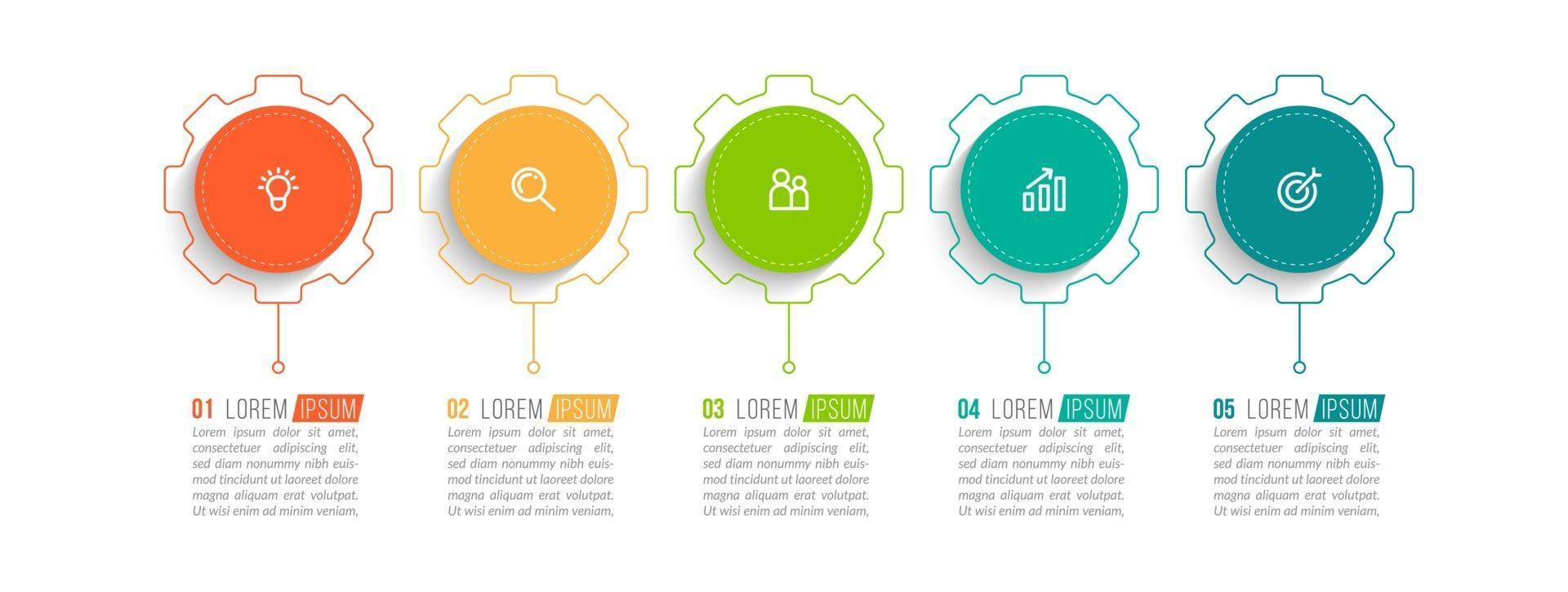 01 LOREM IPSUM
Lorem ipsum dolor sit amet, consectetuer adipiscing elit, sed diam nonummy nibh euismod tincidunt ut laoreet dolore magna aliquam erat volutpat. Ut wisi enim ad minim veniam,

02 LOREM IPSUM
Lorem ipsum dolor sit amet, consectetuer adipiscing elit, sed diam nonummy nibh euismod tincidunt ut laoreet dolore magna aliquam erat volutpat. Ut wisi enim ad minim veniam,

03 LOREM IPSUM
Lorem ipsum dolor sit amet, consectetuer adipiscing elit, sed diam nonummy nibh euismod tincidunt ut laoreet dolore magna aliquam erat volutpat. Ut wisi enim ad minim veniam,

04 LOREM IPSUM
Lorem ipsum dolor sit amet, consectetuer adipiscing elit, sed diam nonummy nibh euismod tincidunt ut laoreet dolore magna aliquam erat volutpat. Ut wisi enim ad minim veniam,

05 LOREM IPSUM
Lorem ipsum dolor sit amet, consectetuer adipiscing elit, sed diam nonummy nibh euismod tincidunt ut laoreet dolore magna aliquam erat volutpat. Ut wisi enim ad minim veniam,