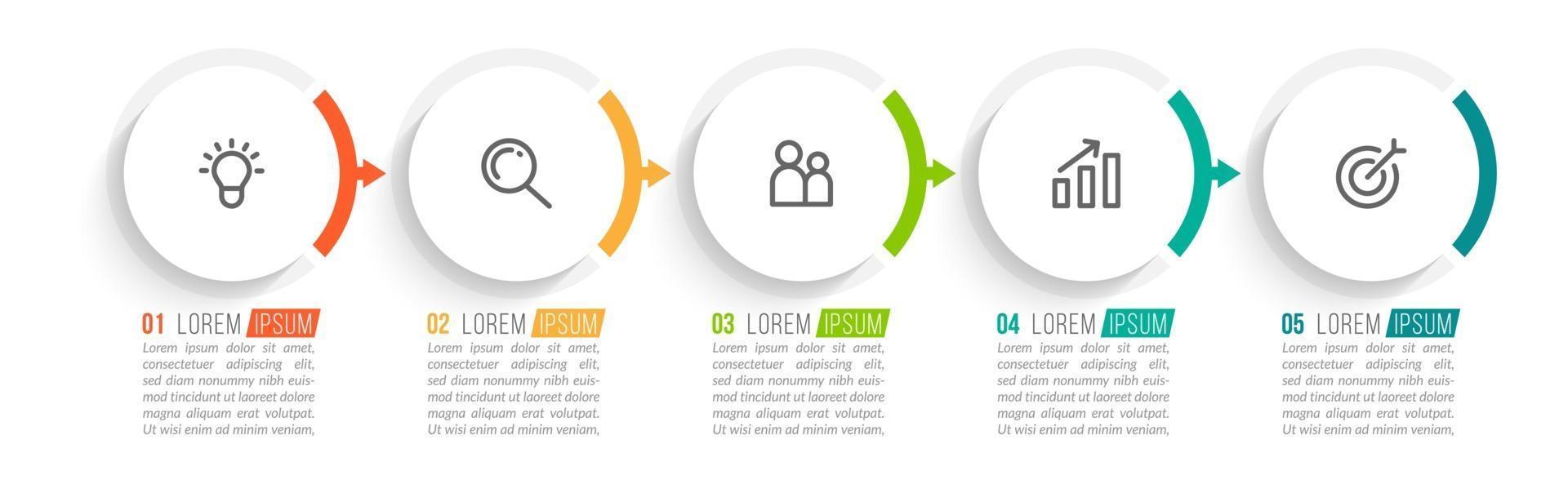 01 LOREM IPSUM
Lorem ipsum dolor sit amet, consectetuer adipiscing elit, sed diam nonummy nibh euismod tincidunt ut laoreet dolore magna aliquam erat volutpat. Ut wisi enim ad minim veniam,

02 LOREM IPSUM
Lorem ipsum dolor sit amet, consectetuer adipiscing elit, sed diam nonummy nibh euismod tincidunt ut laoreet dolore magna aliquam erat volutpat. Ut wisi enim ad minim veniam,

03 LOREM IPSUM
Lorem ipsum dolor sit amet, consectetuer adipiscing elit, sed diam nonummy nibh euismod tincidunt ut laoreet dolore magna aliquam erat volutpat. Ut wisi enim ad minim veniam,

04 LOREM IPSUM
Lorem ipsum dolor sit amet, consectetuer adipiscing elit, sed diam nonummy nibh euismod tincidunt ut laoreet dolore magna aliquam erat volutpat. Ut wisi enim ad minim veniam,

05 LOREM IPSUM
Lorem ipsum dolor sit amet, consectetuer adipiscing elit, sed diam nonummy nibh euismod tincidunt ut laoreet dolore magna aliquam erat volutpat. Ut wisi enim ad minim veniam,