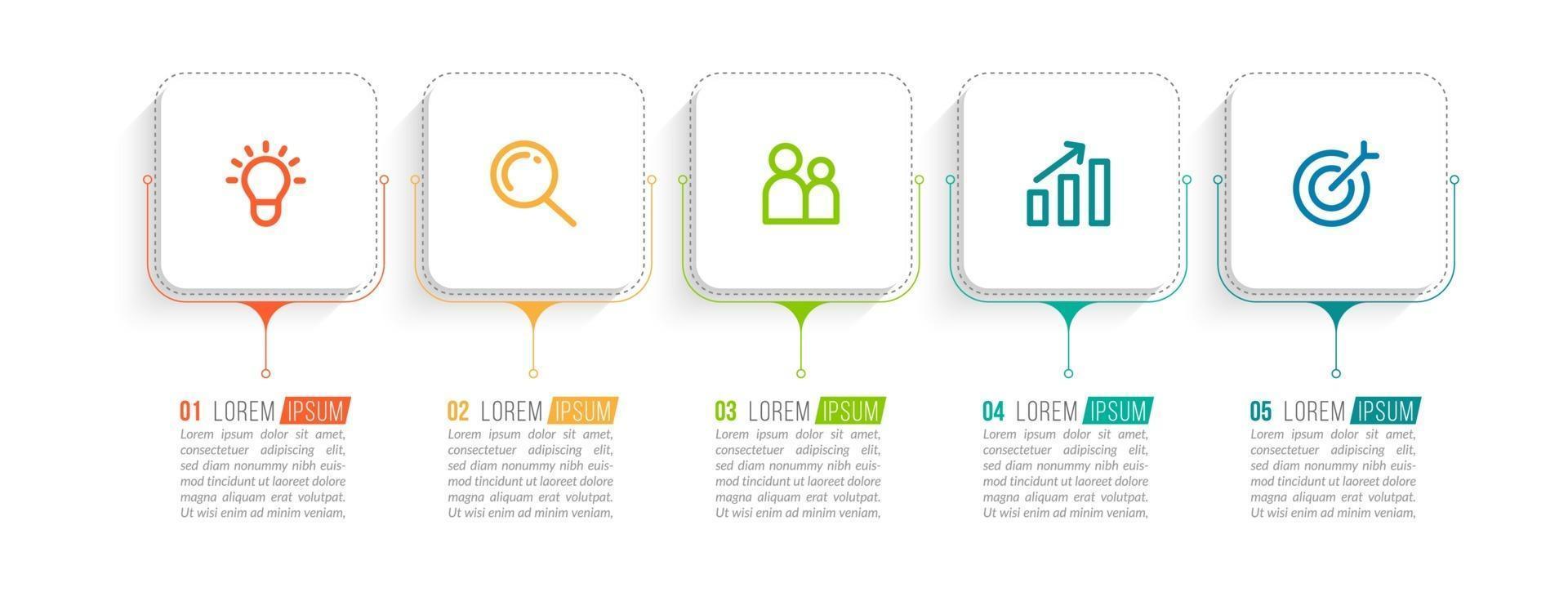 01 LOREM IPSUM
Lorem ipsum dolor sit amet, consectetuer adipiscing elit, sed diam nonummy nibh euismod tincidunt ut laoreet dolore magna aliquam erat volutpat. Ut wisi enim ad minim veniam,

02 LOREM IPSUM
Lorem ipsum dolor sit amet, consectetuer adipiscing elit, sed diam nonummy nibh euismod tincidunt ut laoreet dolore magna aliquam erat volutpat. Ut wisi enim ad minim veniam,

03 LOREM IPSUM
Lorem ipsum dolor sit amet, consectetuer adipiscing elit, sed diam nonummy nibh euismod tincidunt ut laoreet dolore magna aliquam erat volutpat. Ut wisi enim ad minim veniam,

04 LOREM IPSUM
Lorem ipsum dolor sit amet, consectetuer adipiscing elit, sed diam nonummy nibh euismod tincidunt ut laoreet dolore magna aliquam erat volutpat. Ut wisi enim ad minim veniam,

05 LOREM IPSUM
Lorem ipsum dolor sit amet, consectetuer adipiscing elit, sed diam nonummy nibh euismod tincidunt ut laoreet dolore magna aliquam erat volutpat. Ut wisi enim ad minim veniam,