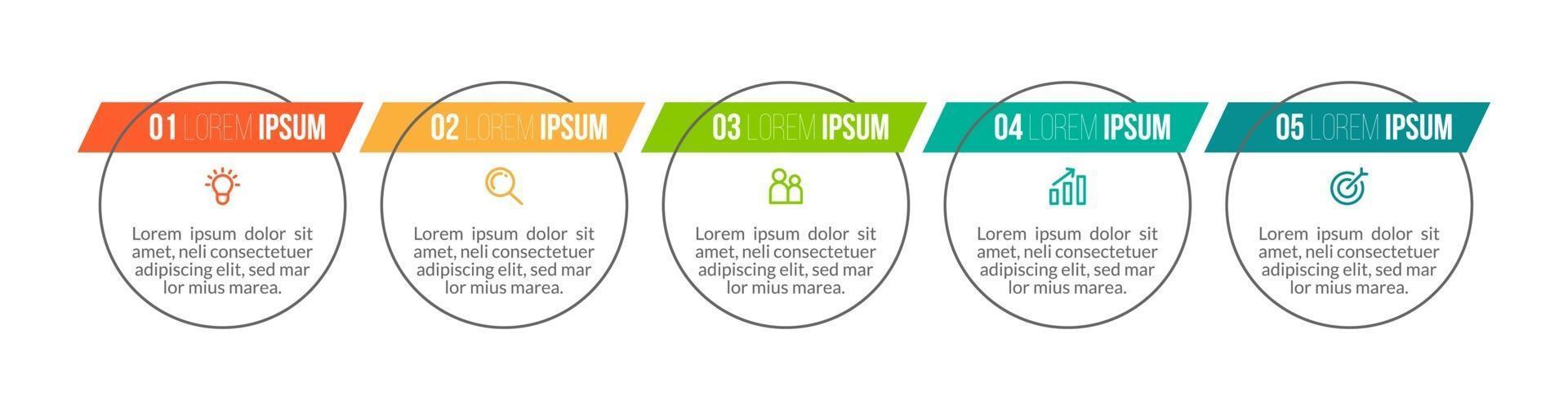 01 LOREM IPSUM

Lorem ipsum dolor sit amet, neli consectetuer adipiscing elit, sed mar lor mius marea.

02 LOREM IPSUM

Lorem ipsum dolor sit amet, neli consectetuer adipiscing elit, sed mar lor mius marea.

03 LOREM IPSUM

Lorem ipsum dolor sit amet, neli consectetuer adipiscing elit, sed mar lor mius marea.

04 LOREM IPSUM

Lorem ipsum dolor sit amet, neli consectetuer adipiscing elit, sed mar lor mius marea.

05 LOREM IPSUM

Lorem ipsum dolor sit amet, neli consectetuer adipiscing elit, sed mar lor mius marea.