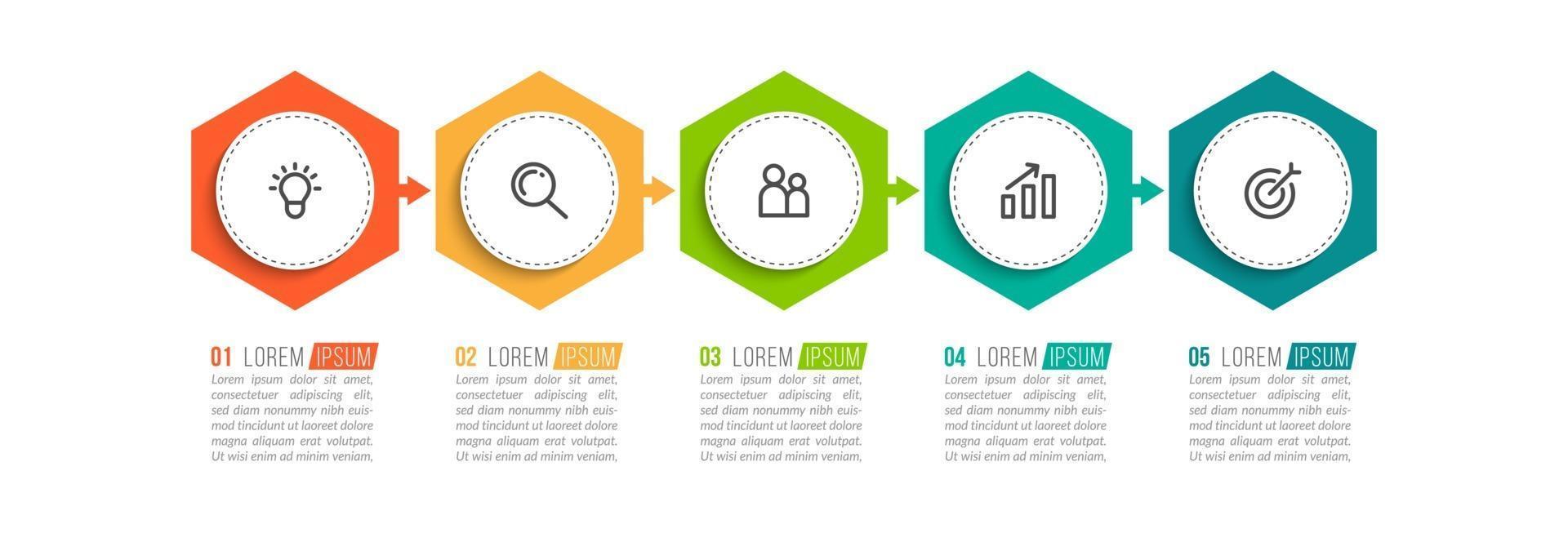 01 LOREM IPSUM
Lorem ipsum dolor sit amet, consectetuer adipiscing elit, sed diam nonummy nibh euismod tincidunt ut laoreet dolore magna aliquam erat volutpat. Ut wisi enim ad minim veniam,

02 LOREM IPSUM
Lorem ipsum dolor sit amet, consectetuer adipiscing elit, sed diam nonummy nibh euismod tincidunt ut laoreet dolore magna aliquam erat volutpat. Ut wisi enim ad minim veniam,

03 LOREM IPSUM
Lorem ipsum dolor sit amet, consectetuer adipiscing elit, sed diam nonummy nibh euismod tincidunt ut laoreet dolore magna aliquam erat volutpat. Ut wisi enim ad minim veniam,

04 LOREM IPSUM
Lorem ipsum dolor sit amet, consectetuer adipiscing elit, sed diam nonummy nibh euismod tincidunt ut laoreet dolore magna aliquam erat volutpat. Ut wisi enim ad minim veniam,

05 LOREM IPSUM
Lorem ipsum dolor sit amet, consectetuer adipiscing elit, sed diam nonummy nibh euismod tincidunt ut laoreet dolore magna aliquam erat volutpat. Ut wisi enim ad minim veniam,