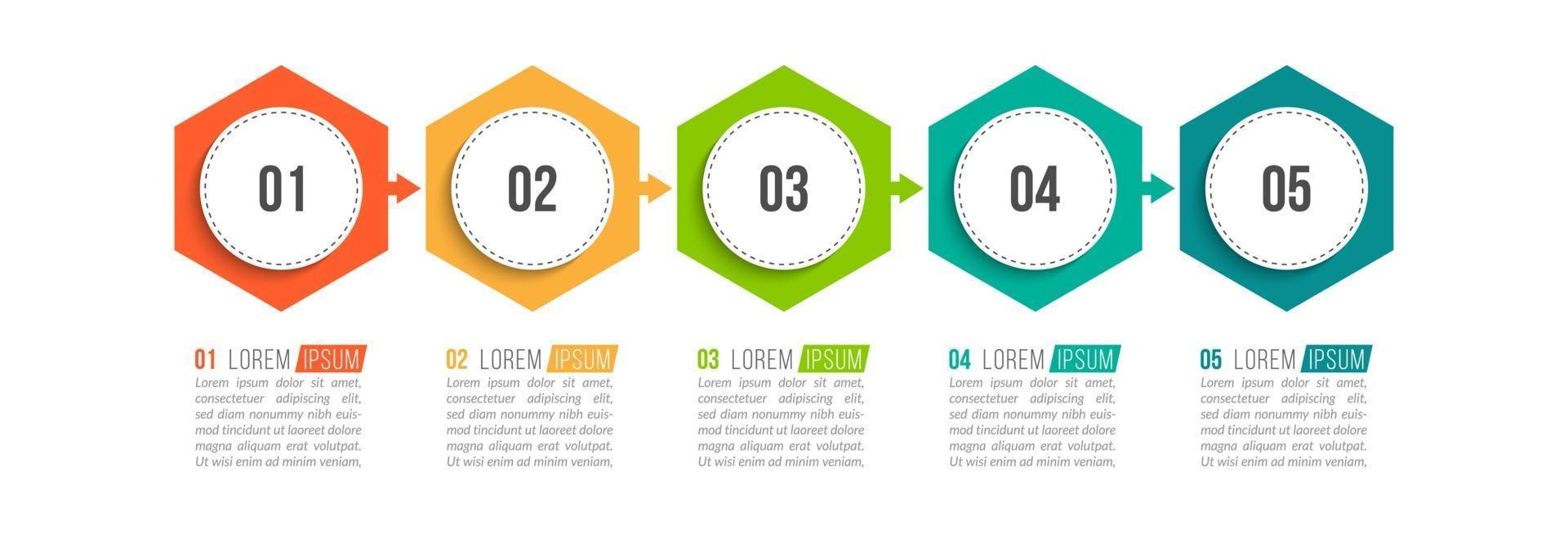 01

02

03

04

05

01 LOREM IPSUM
Lorem ipsum dolor sit amet, consectetuer adipiscing elit, sed diam nonummy nibh euismod tincidunt ut laoreet dolore magna aliquam erat volutpat. Ut wisi enim ad minim veniam,

02 LOREM IPSUM
Lorem ipsum dolor sit amet, consectetuer adipiscing elit, sed diam nonummy nibh euismod tincidunt ut laoreet dolore magna aliquam erat volutpat. Ut wisi enim ad minim veniam,

03 LOREM IPSUM
Lorem ipsum dolor sit amet, consectetuer adipiscing elit, sed diam nonummy nibh euismod tincidunt ut laoreet dolore magna aliquam erat volutpat. Ut wisi enim ad minim veniam,

04 LOREM IPSUM
Lorem ipsum dolor sit amet, consectetuer adipiscing elit, sed diam nonummy nibh euismod tincidunt ut laoreet dolore magna aliquam erat volutpat. Ut wisi enim ad minim veniam,

05 LOREM IPSUM
Lorem ipsum dolor sit amet, consectetuer adipiscing elit, sed diam nonummy nibh euismod tincidunt ut laoreet dolore magna aliquam erat volutpat. Ut wisi enim ad minim veniam,