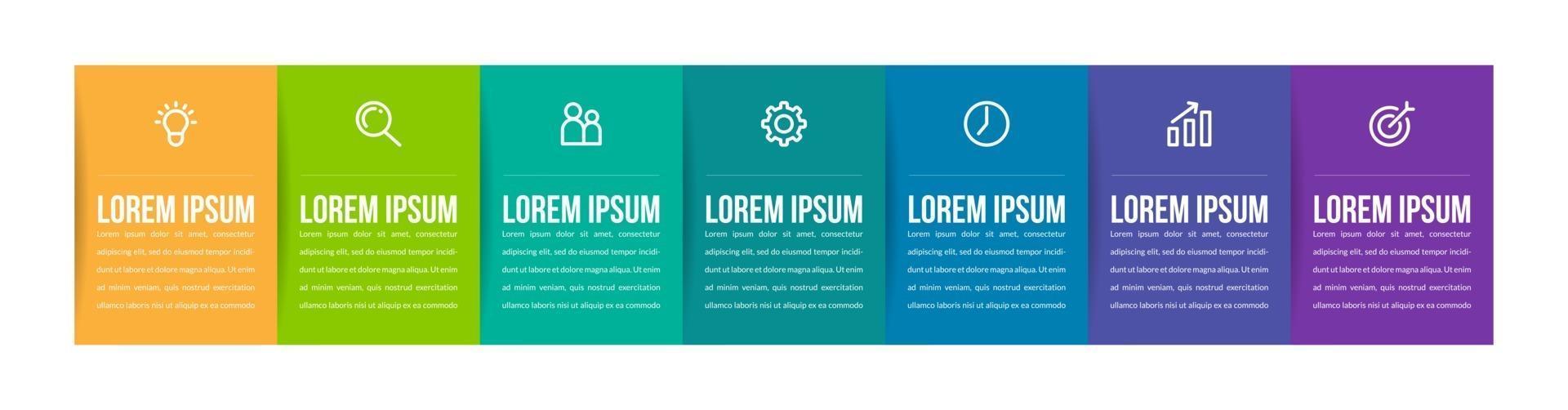 LOREM IPSUM
Lorem ipsum dolor sit amet, consectetur adipiscing elit, sed do eiusmod tempor incididunt ut labore et dolore magna aliqua. Ut enim ad minim veniam, quis nostrud exercitation ullamco laboris nisi ut aliquip ex ea commodo

LOREM IPSUM
Lorem ipsum dolor sit amet, consectetur adipiscing elit, sed do eiusmod tempor incididunt ut labore et dolore magna aliqua. Ut enim ad minim veniam, quis nostrud exercitation ullamco laboris nisi ut aliquip ex ea commodo

LOREM IPSUM
Lorem ipsum dolor sit amet, consectetur adipiscing elit, sed do eiusmod tempor incididunt ut labore et dolore magna aliqua. Ut enim ad minim veniam, quis nostrud exercitation ullamco laboris nisi ut aliquip ex ea commodo

LOREM IPSUM
Lorem ipsum dolor sit amet, consectetur adipiscing elit, sed do eiusmod tempor incididunt ut labore et dolore magna aliqua. Ut enim ad minim veniam, quis nostrud exercitation ullamco laboris nisi ut aliquip ex ea commodo

LOREM IPSUM
Lorem ipsum dolor sit amet, consectetur adipiscing elit, sed do eiusmod tempor incididunt ut labore et dolore magna aliqua. Ut enim ad minim veniam, quis nostrud exercitation ullamco laboris nisi ut aliquip ex ea commodo

LOREM IPSUM
Lorem ipsum dolor sit amet, consectetur adipiscing elit, sed do eiusmod tempor incididunt ut labore et dolore magna aliqua. Ut enim ad minim veniam, quis nostrud exercitation ullamco laboris nisi ut aliquip ex ea commodo

LOREM IPSUM
Lorem ipsum dolor sit amet, consectetur adipiscing elit, sed do eiusmod tempor incididunt ut labore et dolore magna aliqua. Ut enim ad minim veniam, quis nostrud exercitation ullamco laboris nisi ut aliquip ex ea commodo