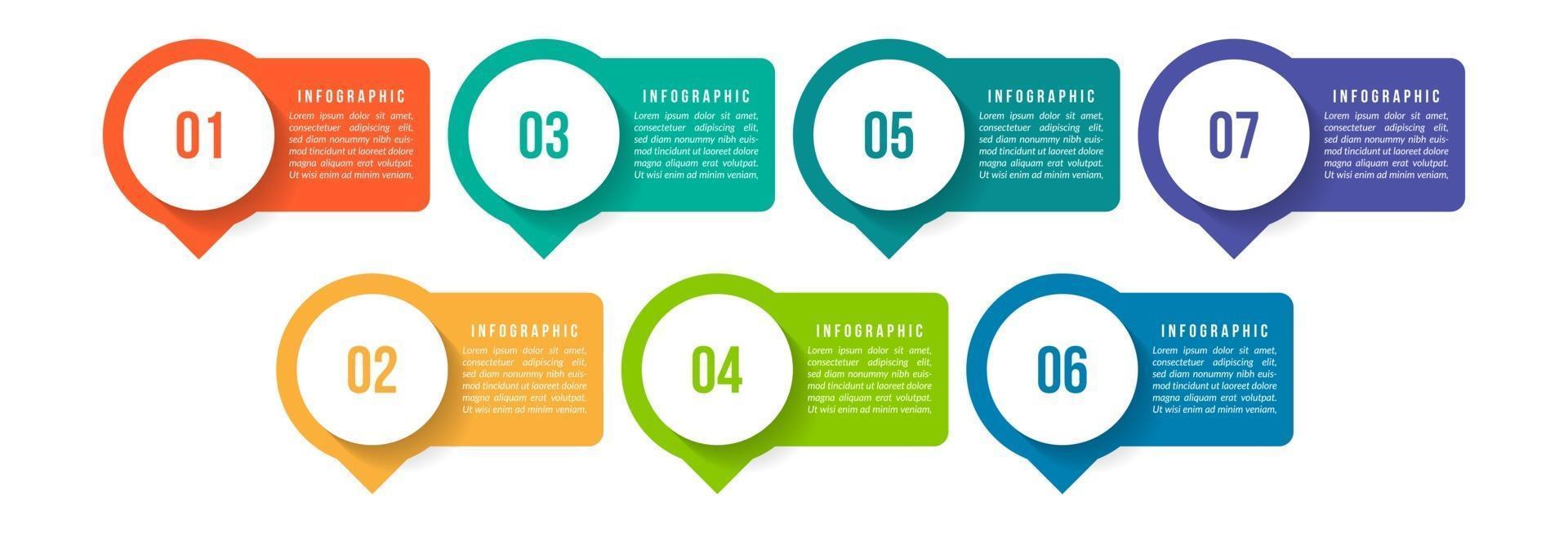 01

INFOGRAPHIC

Lorem ipsum dolor sit amet, consectetuer adipiscing elit, sed diam nonummy nibh euismod tincidunt ut laoreet dolore magna aliquam erat volutpat. Ut wisi enim ad minim veniam,

03

INFOGRAPHIC

Lorem ipsum dolor sit amet, consectetuer adipiscing elit, sed diam nonummy nibh euismod tincidunt ut laoreet dolore magna aliquam erat volutpat. Ut wisi enim ad minim veniam,

05

INFOGRAPHIC

Lorem ipsum dolor sit amet, consectetuer adipiscing elit, sed diam nonummy nibh euismod tincidunt ut laoreet dolore magna aliquam erat volutpat. Ut wisi enim ad minim veniam,

07

INFOGRAPHIC

Lorem ipsum dolor sit amet, consectetuer adipiscing elit, sed diam nonummy nibh euismod tincidunt ut laoreet dolore magna aliquam erat volutpat. Ut wisi enim ad minim veniam,

02

INFOGRAPHIC

Lorem ipsum dolor sit amet, consectetuer adipiscing elit, sed diam nonummy nibh euismod tincidunt ut laoreet dolore magna aliquam erat volutpat. Ut wisi enim ad minim veniam,

04

INFOGRAPHIC

Lorem ipsum dolor sit amet, consectetuer adipiscing elit, sed diam nonummy nibh euismod tincidunt ut laoreet dolore magna aliquam erat volutpat. Ut wisi enim ad minim veniam,

06

INFOGRAPHIC

Lorem ipsum dolor sit amet, consectetuer adipiscing elit, sed diam nonummy nibh euismod tincidunt ut laoreet dolore magna aliquam erat volutpat. Ut wisi enim ad minim veniam,