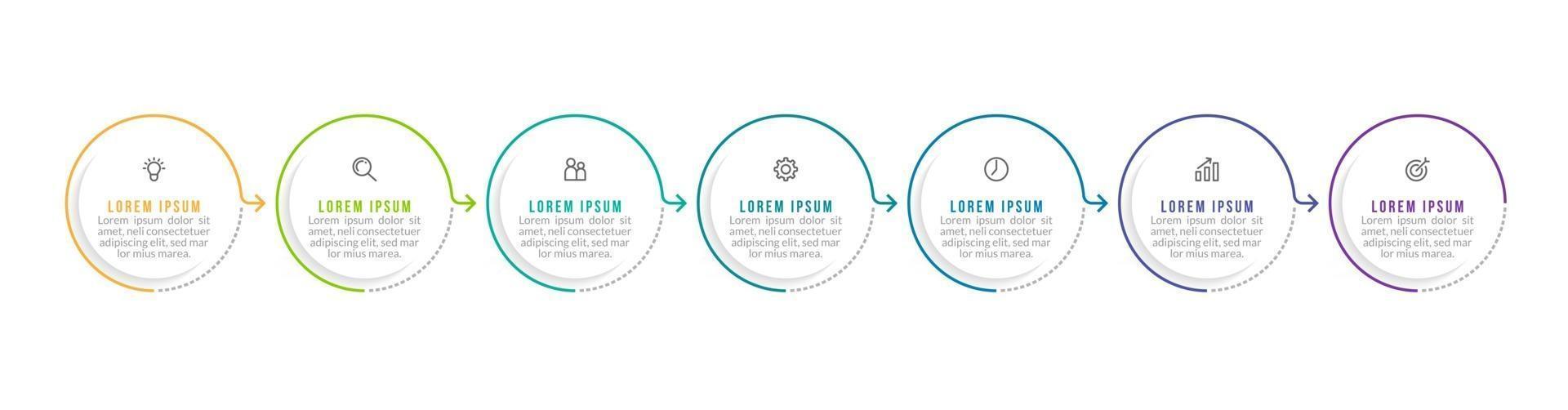 LOREM IPSUM
Lorem ipsum dolor sit amet, neli consectetuer adipiscing elit, sed mar lor mius marea.

LOREM IPSUM
Lorem ipsum dolor sit amet, neli consectetuer adipiscing elit, sed mar lor mius marea.

LOREM IPSUM
Lorem ipsum dolor sit amet, neli consectetuer adipiscing elit, sed mar lor mius marea.

LOREM IPSUM
Lorem ipsum dolor sit amet, neli consectetuer adipiscing elit, sed mar lor mius marea.

LOREM IPSUM
Lorem ipsum dolor sit amet, neli consectetuer adipiscing elit, sed mar lor mius marea.

LOREM IPSUM
Lorem ipsum dolor sit amet, neli consectetuer adipiscing elit, sed mar lor mius marea.

LOREM IPSUM
Lorem ipsum dolor sit amet, neli consectetuer adipiscing elit, sed mar lor mius marea.