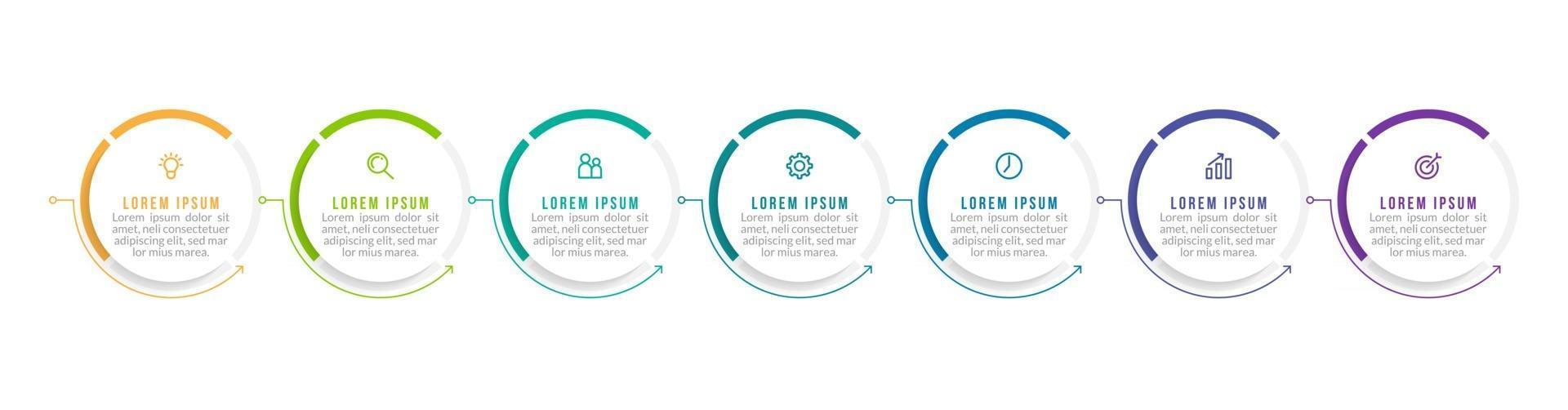 LOREM IPSUM
Lorem ipsum dolor sit amet, neli consectetuer adipiscing elit, sed mar lor mius marea.

LOREM IPSUM
Lorem ipsum dolor sit amet, neli consectetuer adipiscing elit, sed mar lor mius marea.

LOREM IPSUM
Lorem ipsum dolor sit amet, neli consectetuer adipiscing elit, sed mar lor mius marea.

LOREM IPSUM
Lorem ipsum dolor sit amet, neli consectetuer adipiscing elit, sed mar lor mius marea.

LOREM IPSUM
Lorem ipsum dolor sit amet, neli consectetuer adipiscing elit, sed mar lor mius marea.

LOREM IPSUM
Lorem ipsum dolor sit amet, neli consectetuer adipiscing elit, sed mar lor mius marea.

LOREM IPSUM
Lorem ipsum dolor sit amet, neli consectetuer adipiscing elit, sed mar lor mius marea.