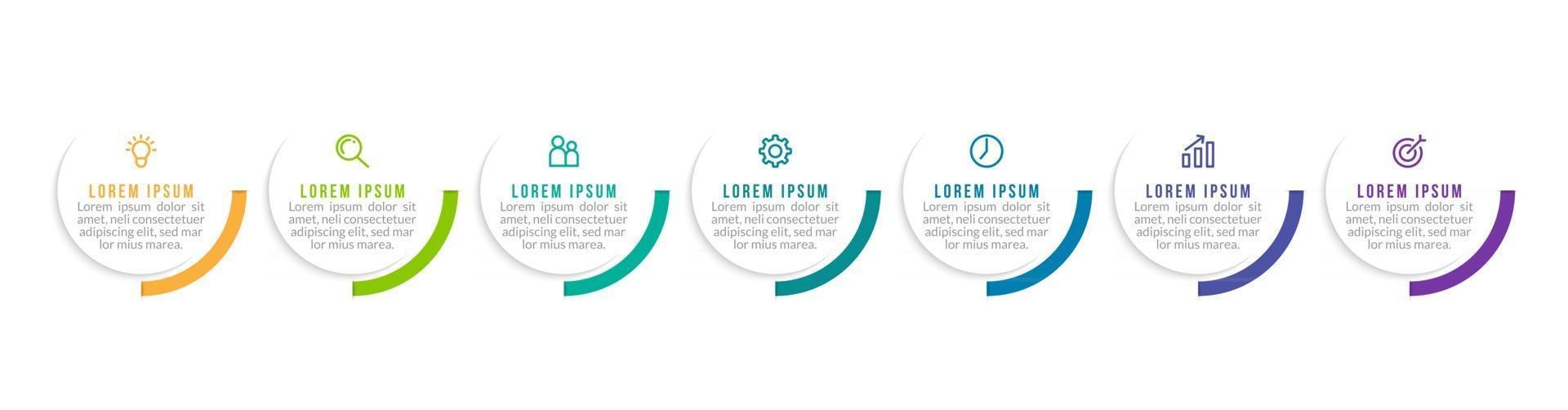 LOREM IPSUM
Lorem ipsum dolor sit amet, neli consectetuer adipiscing elit, sed mar lor mius marea.

LOREM IPSUM
Lorem ipsum dolor sit amet, neli consectetuer adipiscing elit, sed mar lor mius marea.

LOREM IPSUM
Lorem ipsum dolor sit amet, neli consectetuer adipiscing elit, sed mar lor mius marea.

LOREM IPSUM
Lorem ipsum dolor sit amet, neli consectetuer adipiscing elit, sed mar lor mius marea.

LOREM IPSUM
Lorem ipsum dolor sit amet, neli consectetuer adipiscing elit, sed mar lor mius marea.

LOREM IPSUM
Lorem ipsum dolor sit amet, neli consectetuer adipiscing elit, sed mar lor mius marea.

LOREM IPSUM
Lorem ipsum dolor sit amet, neli consectetuer adipiscing elit, sed mar lor mius marea.