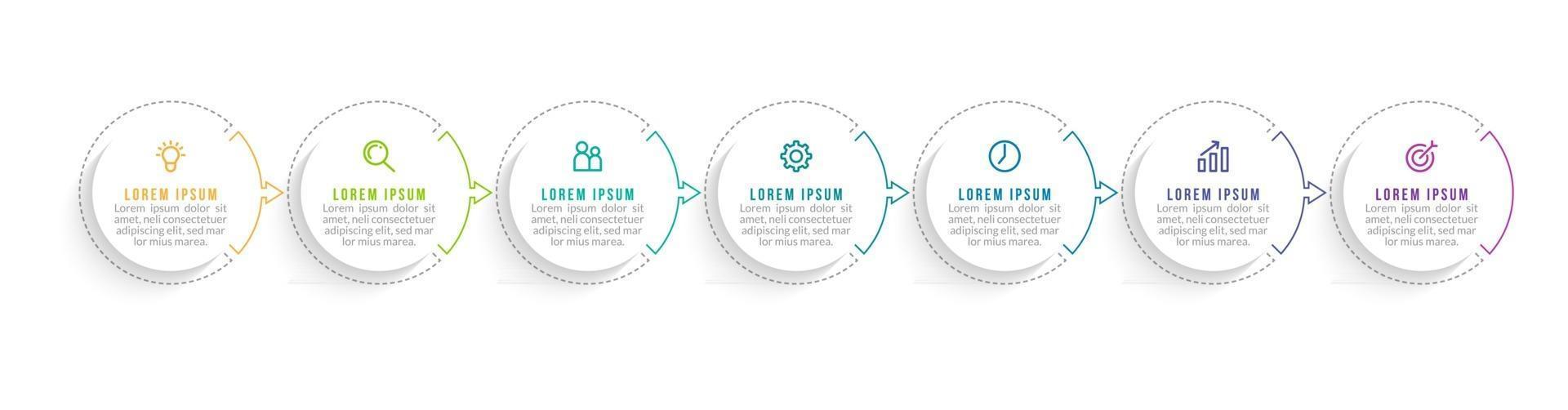 LOREM IPSUM
Lorem ipsum dolor sit amet, neli consectetuer adipiscing elit, sed mar lor mius marea.

LOREM IPSUM
Lorem ipsum dolor sit amet, neli consectetuer adipiscing elit, sed mar lor mius marea.

LOREM IPSUM
Lorem ipsum dolor sit amet, neli consectetuer adipiscing elit, sed mar lor mius marea.

LOREM IPSUM
Lorem ipsum dolor sit amet, neli consectetuer adipiscing elit, sed mar lor mius marea.

LOREM IPSUM
Lorem ipsum dolor sit amet, neli consectetuer adipiscing elit, sed mar lor mius marea.

LOREM IPSUM
Lorem ipsum dolor sit amet, neli consectetuer adipiscing elit, sed mar lor mius marea.

LOREM IPSUM
Lorem ipsum dolor sit amet, neli consectetuer adipiscing elit, sed mar lor mius marea.