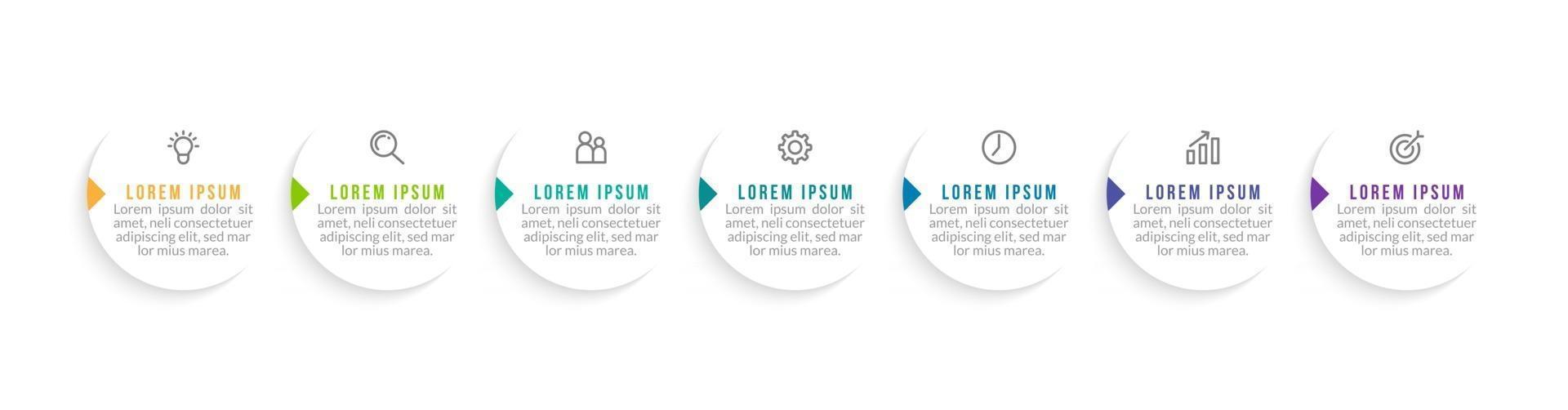 LOREM IPSUM
Lorem ipsum dolor sit amet, neli consectetuer adipiscing elit, sed mar lor mius marea.

LOREM IPSUM
Lorem ipsum dolor sit amet, neli consectetuer adipiscing elit, sed mar lor mius marea.

LOREM IPSUM
Lorem ipsum dolor sit amet, neli consectetuer adipiscing elit, sed mar lor mius marea.

LOREM IPSUM
Lorem ipsum dolor sit amet, neli consectetuer adipiscing elit, sed mar lor mius marea.

LOREM IPSUM
Lorem ipsum dolor sit amet, neli consectetuer adipiscing elit, sed mar lor mius marea.

LOREM IPSUM
Lorem ipsum dolor sit amet, neli consectetuer adipiscing elit, sed mar lor mius marea.

LOREM IPSUM
Lorem ipsum dolor sit amet, neli consectetuer adipiscing elit, sed mar lor mius marea.