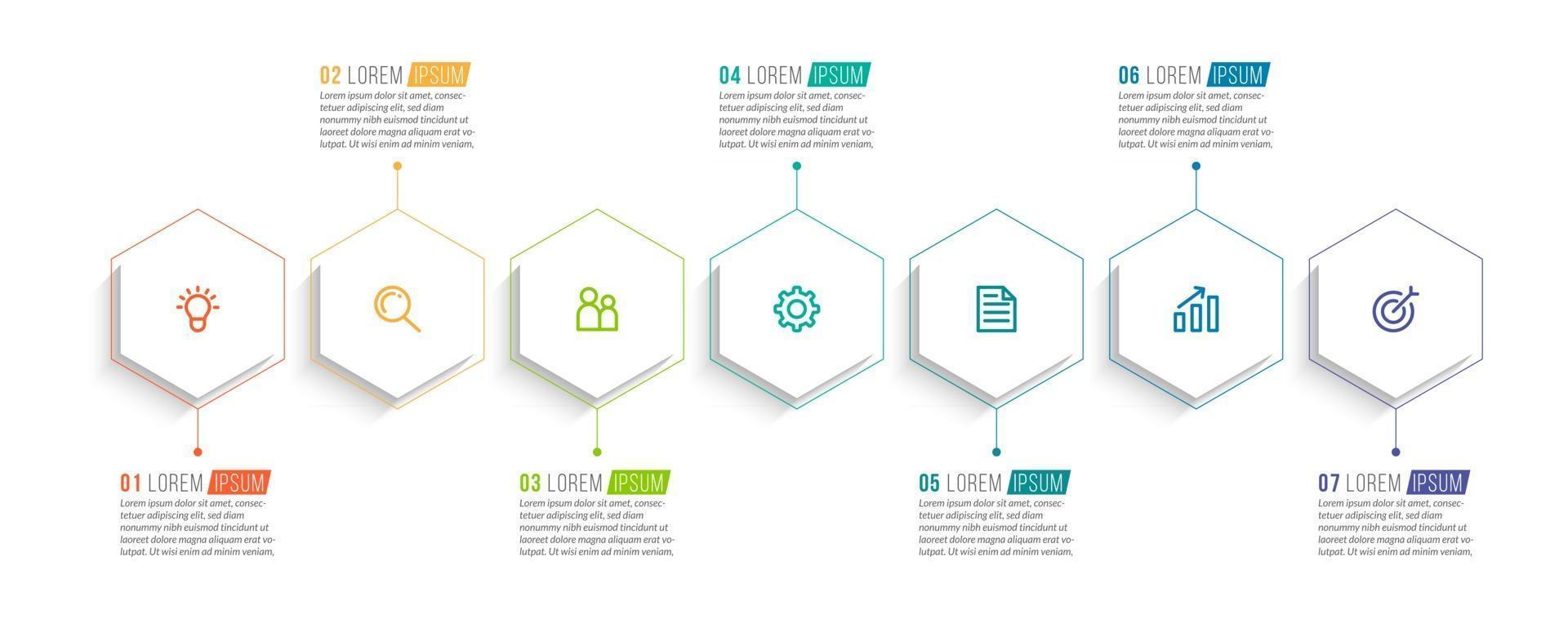 02 LOREM IPSUM
Lorem ipsum dolor sit amet, consectetuer adipiscing elit, sed diam nonummy nibh euismod tincidunt ut laoreet dolore magna aliquam erat volutpat. Ut wisi enim ad minim veniam,

04 LOREM IPSUM
Lorem ipsum dolor sit amet, consectetuer adipiscing elit, sed diam nonummy nibh euismod tincidunt ut laoreet dolore magna aliquam erat volutpat. Ut wisi enim ad minim veniam,

06 LOREM IPSUM
Lorem ipsum dolor sit amet, consectetuer adipiscing elit, sed diam nonummy nibh euismod tincidunt ut laoreet dolore magna aliquam erat volutpat. Ut wisi enim ad minim veniam,

01 LOREM IPSUM
Lorem ipsum dolor sit amet, consectetuer adipiscing elit, sed diam nonummy nibh euismod tincidunt ut laoreet dolore magna aliquam erat volutpat. Ut wisi enim ad minim veniam,

03 LOREM IPSUM
Lorem ipsum dolor sit amet, consectetuer adipiscing elit, sed diam nonummy nibh euismod tincidunt ut laoreet dolore magna aliquam erat volutpat. Ut wisi enim ad minim veniam,

05 LOREM IPSUM
Lorem ipsum dolor sit amet, consectetuer adipiscing elit, sed diam nonummy nibh euismod tincidunt ut laoreet dolore magna aliquam erat volutpat. Ut wisi enim ad minim veniam,

07 LOREM IPSUM
Lorem ipsum dolor sit amet, consectetuer adipiscing elit, sed diam nonummy nibh euismod tincidunt ut laoreet dolore magna aliquam erat volutpat. Ut wisi enim ad minim veniam,