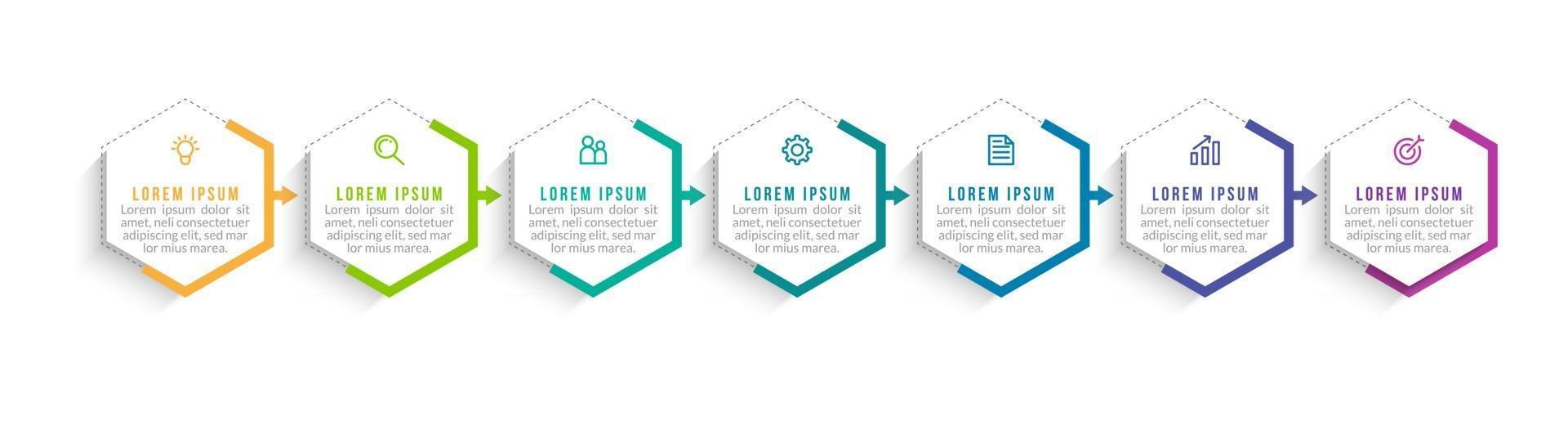 LOREM IPSUM
Lorem ipsum dolor sit amet, neli consectetuer adipiscing elit, sed mar lor mius marea.

LOREM IPSUM
Lorem ipsum dolor sit amet, neli consectetuer adipiscing elit, sed mar lor mius marea.

LOREM IPSUM
Lorem ipsum dolor sit amet, neli consectetuer adipiscing elit, sed mar lor mius marea.

LOREM IPSUM
Lorem ipsum dolor sit amet, neli consectetuer adipiscing elit, sed mar lor mius marea.

LOREM IPSUM
Lorem ipsum dolor sit amet, neli consectetuer adipiscing elit, sed mar lor mius marea.

LOREM IPSUM
Lorem ipsum dolor sit amet, neli consectetuer adipiscing elit, sed mar lor mius marea.

LOREM IPSUM
Lorem ipsum dolor sit amet, neli consectetuer adipiscing elit, sed mar lor mius marea.