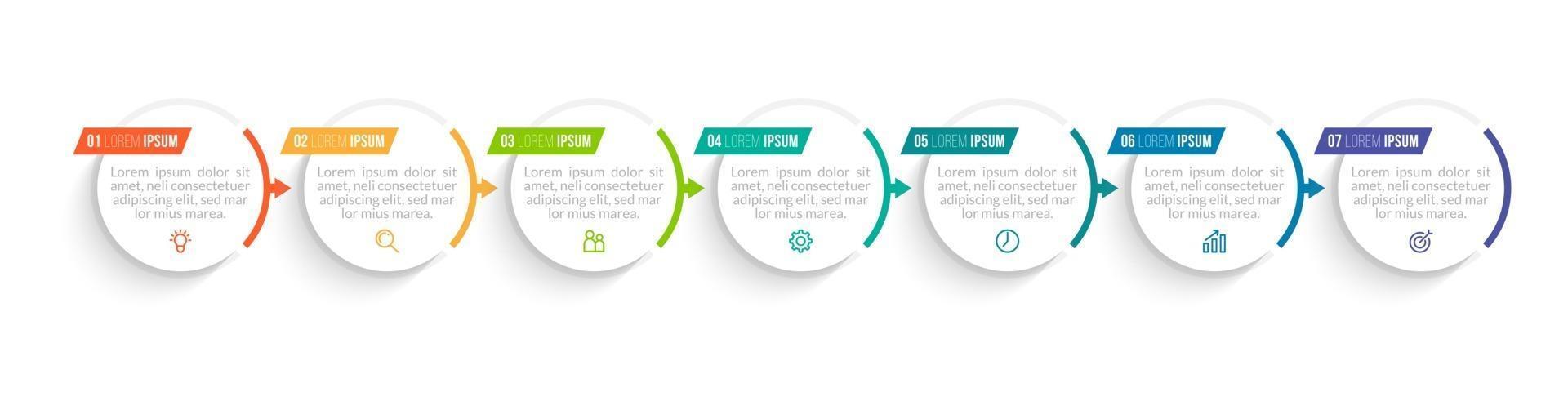 01 LOREM IPSUM

Lorem ipsum dolor sit amet, neli consectetuer adipiscing elit, sed mar lor mius marea.

02 LOREM IPSUM

Lorem ipsum dolor sit amet, neli consectetuer adipiscing elit, sed mar lor mius marea.

03 LOREM IPSUM

Lorem ipsum dolor sit amet, neli consectetuer adipiscing elit, sed mar lor mius marea.

04 LOREM IPSUM

Lorem ipsum dolor sit amet, neli consectetuer adipiscing elit, sed mar lor mius marea.

05 LOREM IPSUM

Lorem ipsum dolor sit amet, neli consectetuer adipiscing elit, sed mar lor mius marea.

06 LOREM IPSUM

Lorem ipsum dolor sit amet, neli consectetuer adipiscing elit, sed mar lor mius marea.

07 LOREM IPSUM

Lorem ipsum dolor sit amet, neli consectetuer adipiscing elit, sed mar lor mius marea.