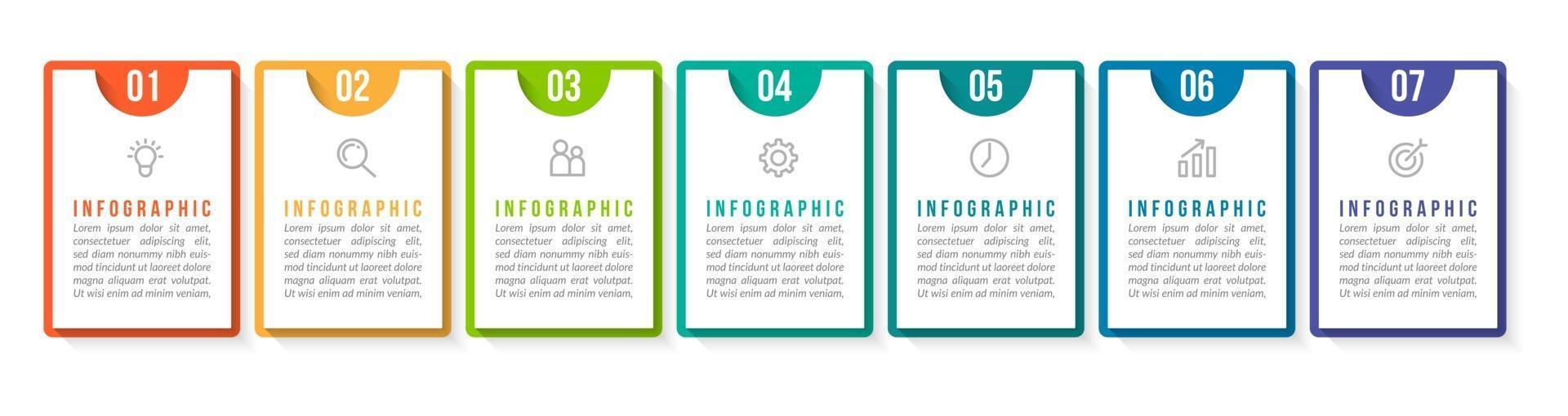 01

INFOGRAPHIC

Lorem ipsum dolor sit amet, consectetuer adipiscing elit, sed diam nonummy nibh euismod tincidunt ut laoreet dolore magna aliquam erat volutpat. Ut wisi enim ad minim veniam,

02

INFOGRAPHIC

Lorem ipsum dolor sit amet, consectetuer adipiscing elit, sed diam nonummy nibh euismod tincidunt ut laoreet dolore magna aliquam erat volutpat. Ut wisi enim ad minim veniam,

03

INFOGRAPHIC

Lorem ipsum dolor sit amet, consectetuer adipiscing elit, sed diam nonummy nibh euismod tincidunt ut laoreet dolore magna aliquam erat volutpat. Ut wisi enim ad minim veniam,

04

INFOGRAPHIC

Lorem ipsum dolor sit amet, consectetuer adipiscing elit, sed diam nonummy nibh euismod tincidunt ut laoreet dolore magna aliquam erat volutpat. Ut wisi enim ad minim veniam,

05

INFOGRAPHIC

Lorem ipsum dolor sit amet, consectetuer adipiscing elit, sed diam nonummy nibh euismod tincidunt ut laoreet dolore magna aliquam erat volutpat. Ut wisi enim ad minim veniam,

06

INFOGRAPHIC

Lorem ipsum dolor sit amet, consectetuer adipiscing elit, sed diam nonummy nibh euismod tincidunt ut laoreet dolore magna aliquam erat volutpat. Ut wisi enim ad minim veniam,

07

INFOGRAPHIC

Lorem ipsum dolor sit amet, consectetuer adipiscing elit, sed diam nonummy nibh euismod tincidunt ut laoreet dolore magna aliquam erat volutpat. Ut wisi enim ad minim veniam,