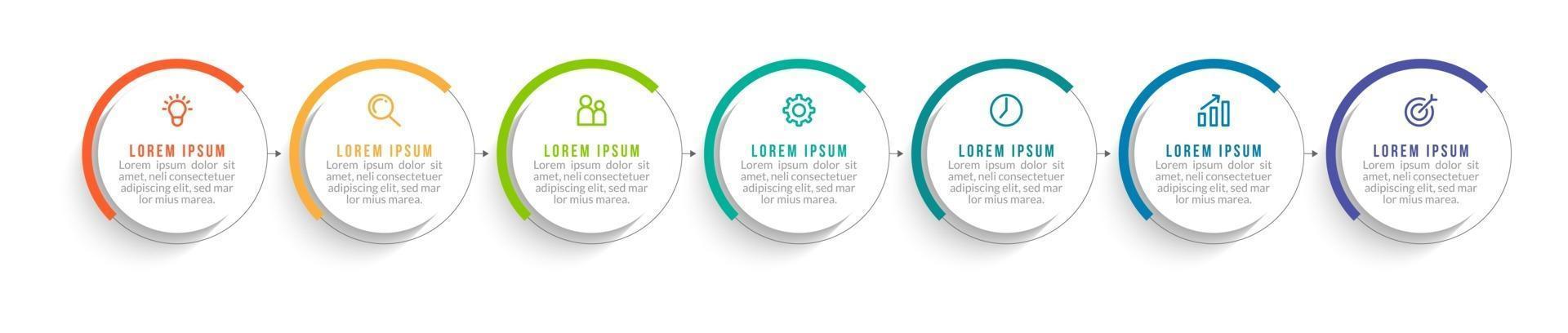 LOREM IPSUM
Lorem ipsum dolor sit amet, neli consectetuer adipiscing elit, sed mar lor mius marea.

LOREM IPSUM
Lorem ipsum dolor sit amet, neli consectetuer adipiscing elit, sed mar lor mius marea.

LOREM IPSUM
Lorem ipsum dolor sit amet, neli consectetuer adipiscing elit, sed mar lor mius marea.

LOREM IPSUM
Lorem ipsum dolor sit amet, neli consectetuer adipiscing elit, sed mar lor mius marea.

LOREM IPSUM
Lorem ipsum dolor sit amet, neli consectetuer adipiscing elit, sed mar lor mius marea.

LOREM IPSUM
Lorem ipsum dolor sit amet, neli consectetuer adipiscing elit, sed mar lor mius marea.

LOREM IPSUM
Lorem ipsum dolor sit amet, neli consectetuer adipiscing elit, sed mar lor mius marea.