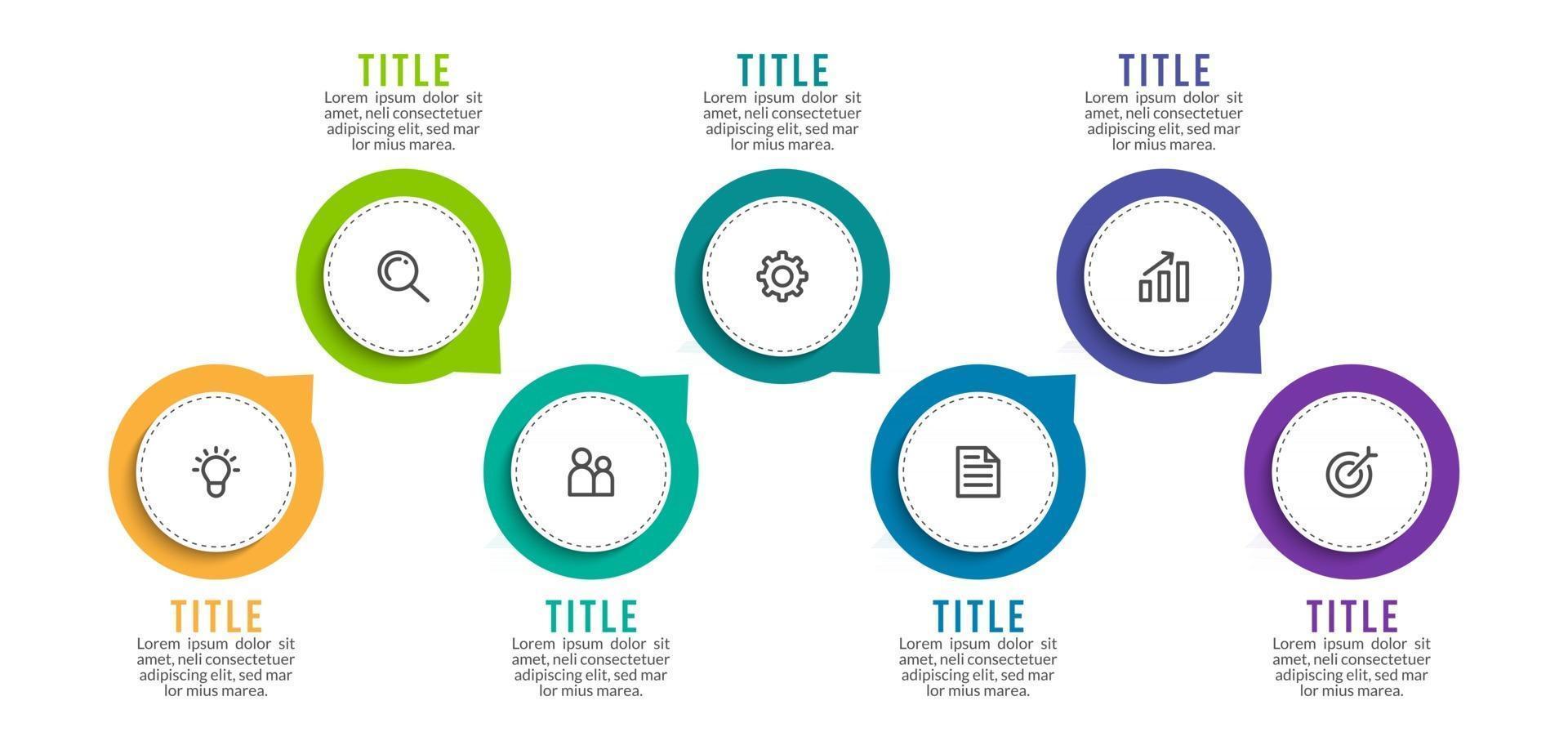 TITLE
Lorem ipsum dolor sit amet, neli consectetuer adipiscing elit, sed mar lor mius marea.

TITLE
Lorem ipsum dolor sit amet, neli consectetuer adipiscing elit, sed mar lor mius marea.

TITLE
Lorem ipsum dolor sit amet, neli consectetuer adipiscing elit, sed mar lor mius marea.

TITLE
Lorem ipsum dolor sit amet, neli consectetuer adipiscing elit, sed mar lor mius marea.

TITLE
Lorem ipsum dolor sit amet, neli consectetuer adipiscing elit, sed mar lor mius marea.

TITLE
Lorem ipsum dolor sit amet, neli consectetuer adipiscing elit, sed mar lor mius marea.

TITLE
Lorem ipsum dolor sit amet, neli consectetuer adipiscing elit, sed mar lor mius marea.