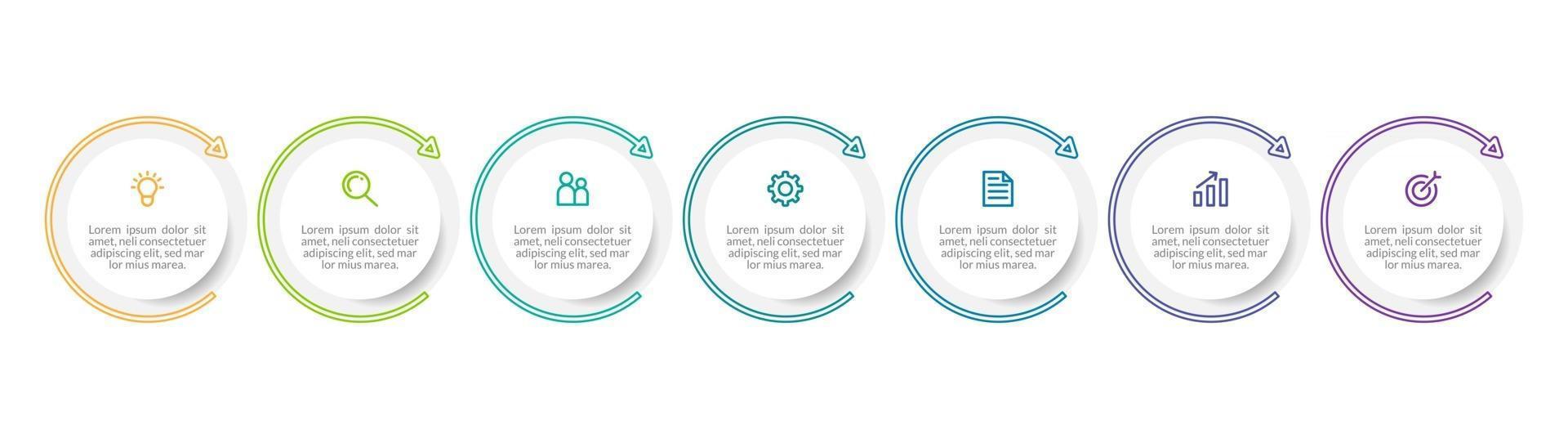 Lorem ipsum dolor sit amet, neli consectetuer adipiscing elit, sed mar lor mius marea.

Lorem ipsum dolor sit amet, neli consectetuer adipiscing elit, sed mar lor mius marea.

Lorem ipsum dolor sit amet, neli consectetuer adipiscing elit, sed mar lor mius marea.

Lorem ipsum dolor sit amet, neli consectetuer adipiscing elit, sed mar lor mius marea.

Lorem ipsum dolor sit amet, neli consectetuer adipiscing elit, sed mar lor mius marea.

Lorem ipsum dolor sit amet, neli consectetuer adipiscing elit, sed mar lor mius marea.

Lorem ipsum dolor sit amet, neli consectetuer adipiscing elit, sed mar lor mius marea.