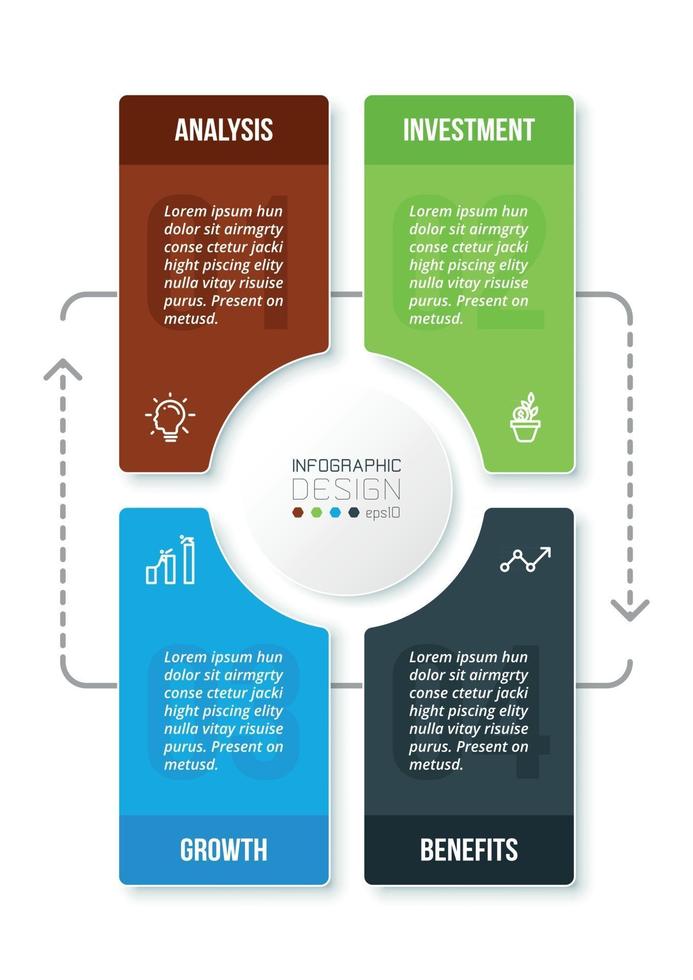 ANALYSIS

01

Lorem ipsum hun dolor sit airmgrty conse ctetur jacki hight piscing elity nulla vitay risuise purus. Present on metusd.

INVESTMENT

02

Lorem ipsum hun dolor sit airmgrty conse ctetur jacki hight piscing elity nulla vitay risuise purus. Present on metusd.

INFOGRAPHIC
DESIGN
eps10

03

Lorem ipsum hun dolor sit airmgrty conse ctetur jacki hight piscing elity nulla vitay risuise purus. Present on metusd.

GROWTH

04

Lorem ipsum hun dolor sit airmgrty conse ctetur jacki hight piscing elity nulla vitay risuise purus. Present on metusd.

BENEFITS