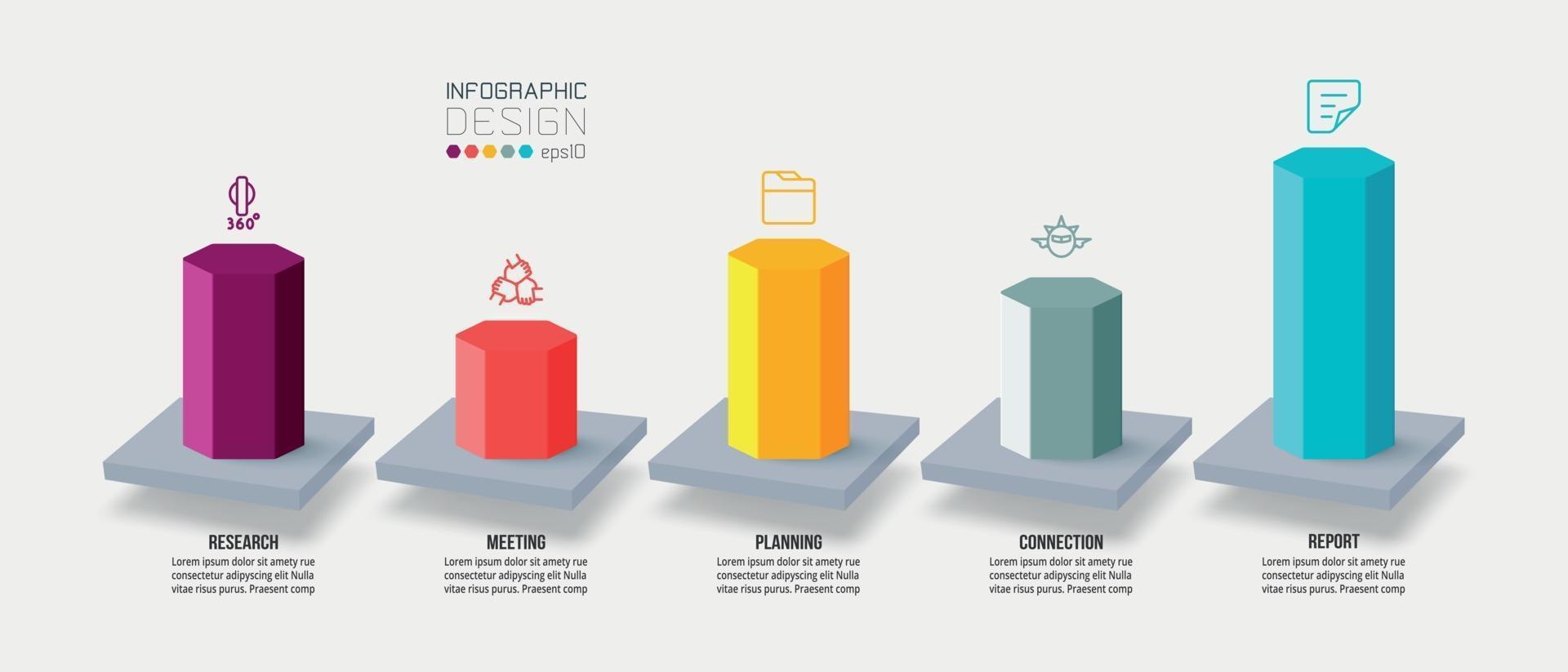 INFOGRAPHIC
DESIGN
eps10

360°

RESEARCH
Lorem ipsum dolor sit amety rue consectetur adipyscing elit Nulla vitae risus purus. Praesent comp

MEETING
Lorem ipsum dolor sit amety rue consectetur adipyscing elit Nulla vitae risus purus. Praesent comp

PLANNING
Lorem ipsum dolor sit amety rue consectetur adipyscing elit Nulla vitae risus purus. Praesent comp

CONNECTION
Lorem ipsum dolor sit amety rue consectetur adipyscing elit Nulla vitae risus purus. Praesent comp

REPORT
Lorem ipsum dolor sit amety rue consectetur adipyscing elit Nulla vitae risus purus. Praesent comp