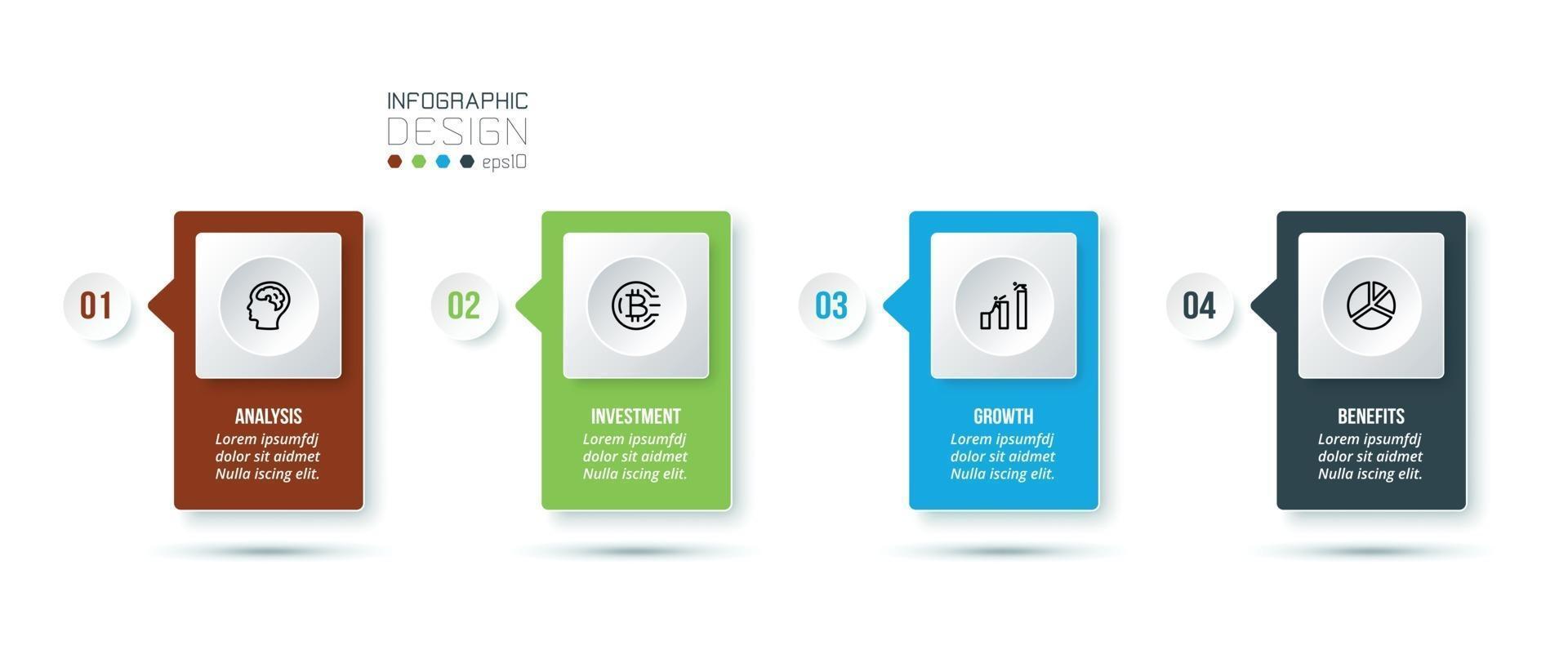 INFOGRAPHIC
DESIGN
eps10

01
ANALYSIS
Lorem ipsumfdj dolor sit aidmet Nulla iscing elit.

02
INVESTMENT
Lorem ipsumfdj dolor sit aidmet Nulla iscing elit.

03
GROWTH
Lorem ipsumfdj dolor sit aidmet Nulla iscing elit.

04
BENEFITS
Lorem ipsumfdj dolor sit aidmet Nulla iscing elit.