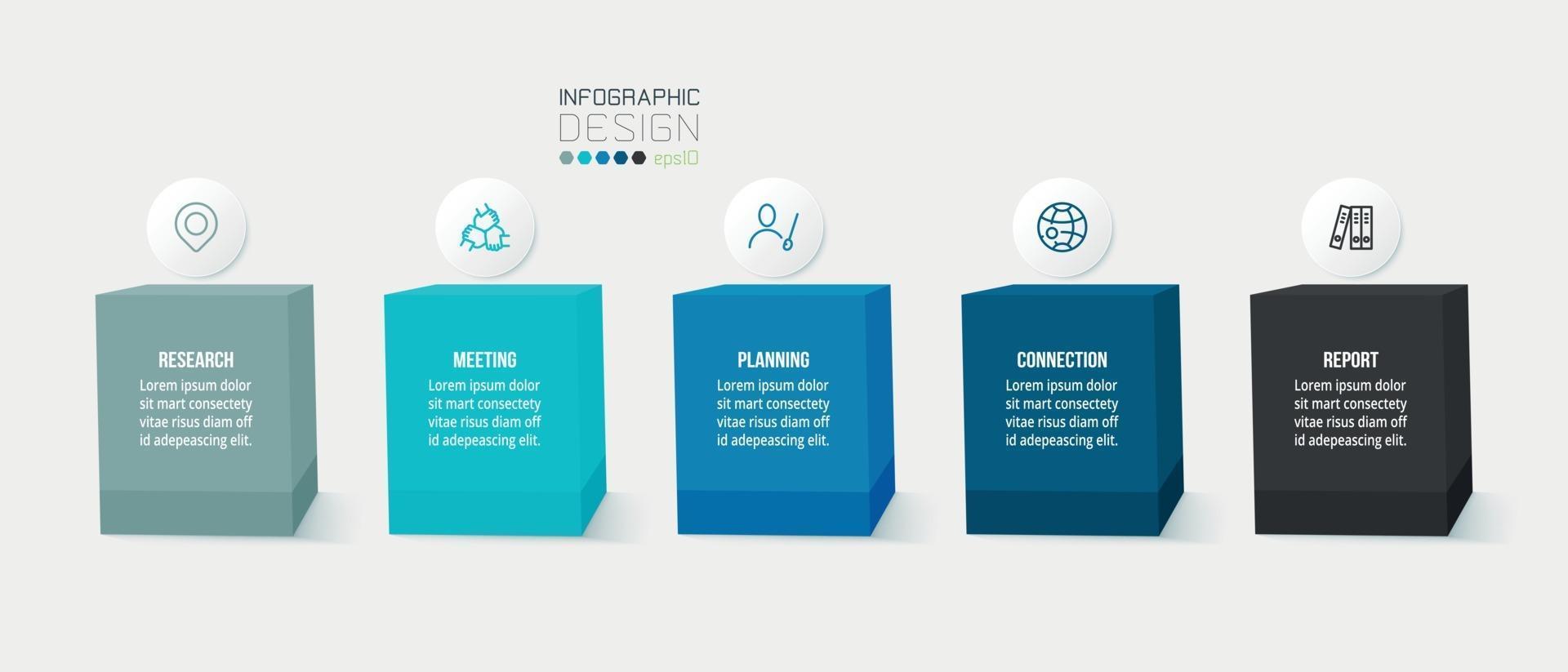 INFOGRAPHIC
DESIGN
eps10

RESEARCH
Lorem ipsum dolor sit mart consectety vitae risus diam off id adepeascing elit.

MEETING
Lorem ipsum dolor sit mart consectety vitae risus diam off id adepeascing elit.

PLANNING
Lorem ipsum dolor sit mart consectety vitae risus diam off id adepeascing elit.

CONNECTION
Lorem ipsum dolor sit mart consectety vitae risus diam off id adepeascing elit.

REPORT
Lorem ipsum dolor sit mart consectety vitae risus diam off id adepeascing elit.