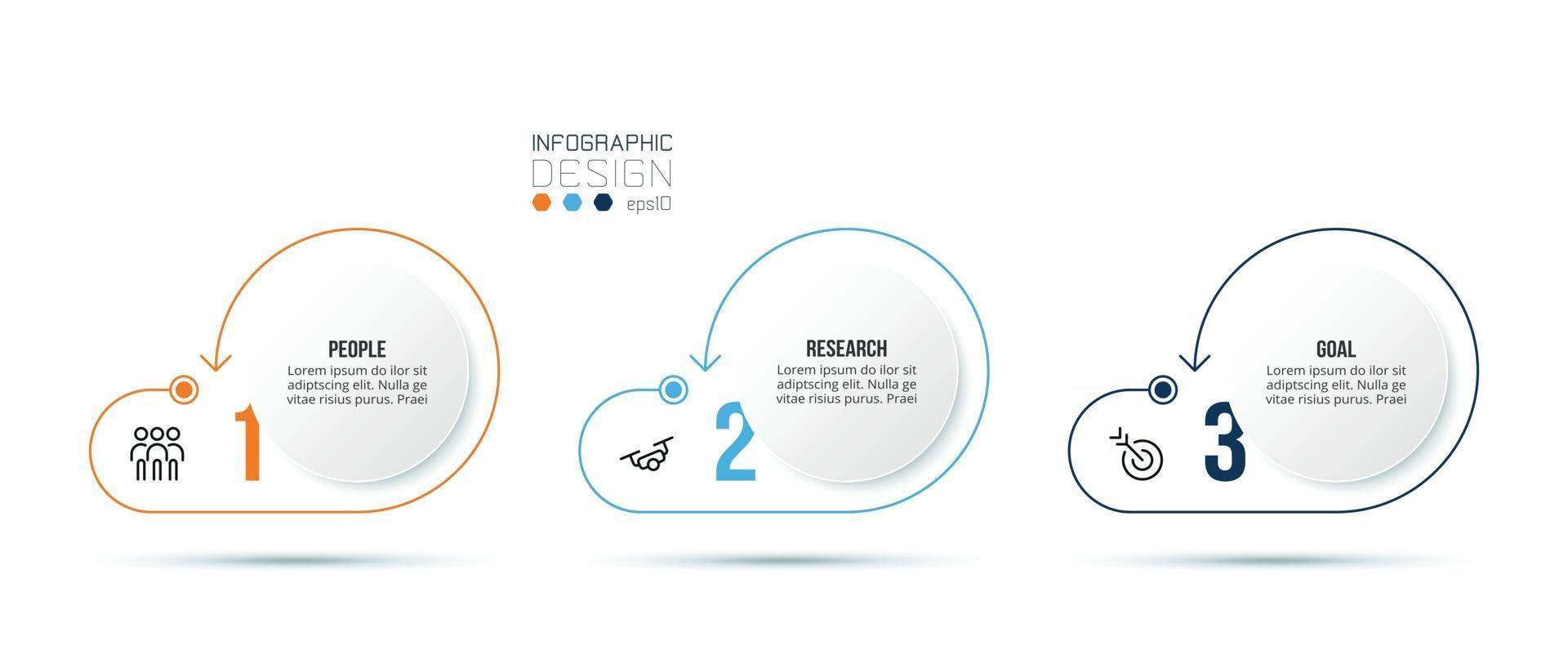 INFOGRAPHIC
DESIGN
eps10

PEOPLE
Lorem ipsum do ilor sit adiptscing elit. Nulla ge vitae risius purus. Praei

1

RESEARCH
Lorem ipsum do ilor sit adiptscing elit. Nulla ge vitae risius purus. Praei

2

GOAL
Lorem ipsum do ilor sit adiptscing elit. Nulla ge vitae risius purus. Praei

3