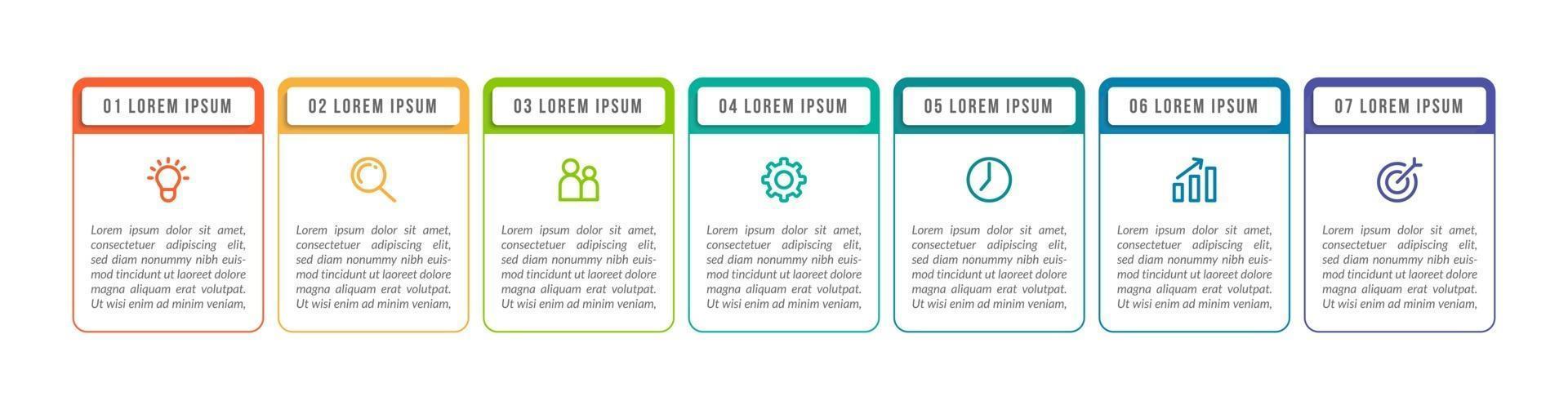 01 LOREM IPSUM

Lorem ipsum dolor sit amet, consectetuer adipiscing elit, sed diam nonummy nibh euismod tincidunt ut laoreet dolore magna aliquam erat volutpat. Ut wisi enim ad minim veniam,

02 LOREM IPSUM

Lorem ipsum dolor sit amet, consectetuer adipiscing elit, sed diam nonummy nibh euismod tincidunt ut laoreet dolore magna aliquam erat volutpat. Ut wisi enim ad minim veniam,

03 LOREM IPSUM

Lorem ipsum dolor sit amet, consectetuer adipiscing elit, sed diam nonummy nibh euismod tincidunt ut laoreet dolore magna aliquam erat volutpat. Ut wisi enim ad minim veniam,

04 LOREM IPSUM

Lorem ipsum dolor sit amet, consectetuer adipiscing elit, sed diam nonummy nibh euismod tincidunt ut laoreet dolore magna aliquam erat volutpat. Ut wisi enim ad minim veniam,

05 LOREM IPSUM

Lorem ipsum dolor sit amet, consectetuer adipiscing elit, sed diam nonummy nibh euismod tincidunt ut laoreet dolore magna aliquam erat volutpat. Ut wisi enim ad minim veniam,

06 LOREM IPSUM

Lorem ipsum dolor sit amet, consectetuer adipiscing elit, sed diam nonummy nibh euismod tincidunt ut laoreet dolore magna aliquam erat volutpat. Ut wisi enim ad minim veniam,

07 LOREM IPSUM

Lorem ipsum dolor sit amet, consectetuer adipiscing elit, sed diam nonummy nibh euismod tincidunt ut laoreet dolore magna aliquam erat volutpat. Ut wisi enim ad minim veniam,