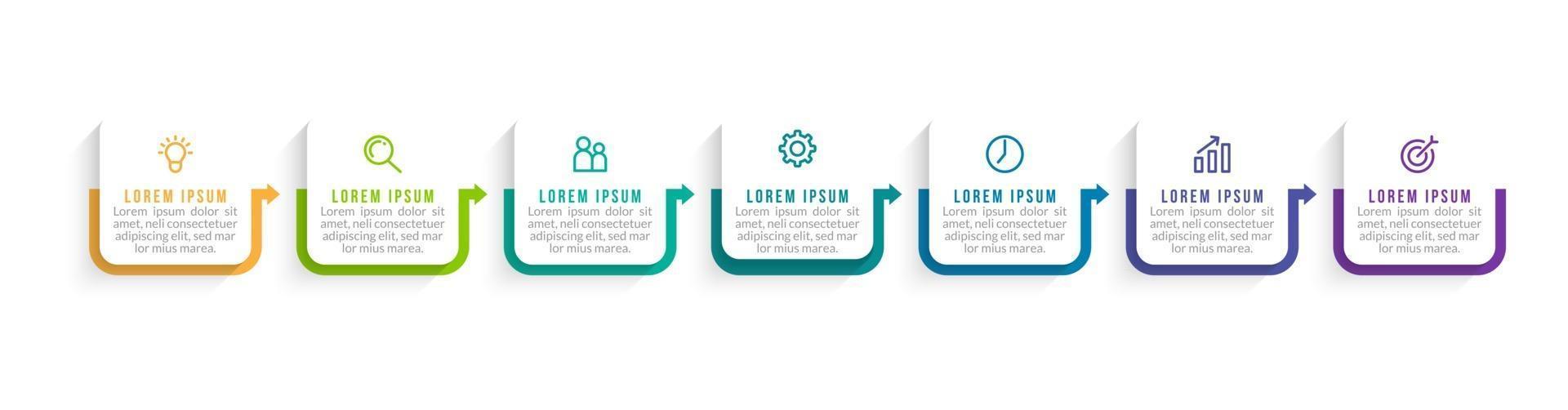 LOREM IPSUM
Lorem ipsum dolor sit amet, neli consectetuer adipiscing elit, sed mar lor mius marea.

LOREM IPSUM
Lorem ipsum dolor sit amet, neli consectetuer adipiscing elit, sed mar lor mius marea.

LOREM IPSUM
Lorem ipsum dolor sit amet, neli consectetuer adipiscing elit, sed mar lor mius marea.

LOREM IPSUM
Lorem ipsum dolor sit amet, neli consectetuer adipiscing elit, sed mar lor mius marea.

LOREM IPSUM
Lorem ipsum dolor sit amet, neli consectetuer adipiscing elit, sed mar lor mius marea.

LOREM IPSUM
Lorem ipsum dolor sit amet, neli consectetuer adipiscing elit, sed mar lor mius marea.

LOREM IPSUM
Lorem ipsum dolor sit amet, neli consectetuer adipiscing elit, sed mar lor mius marea.