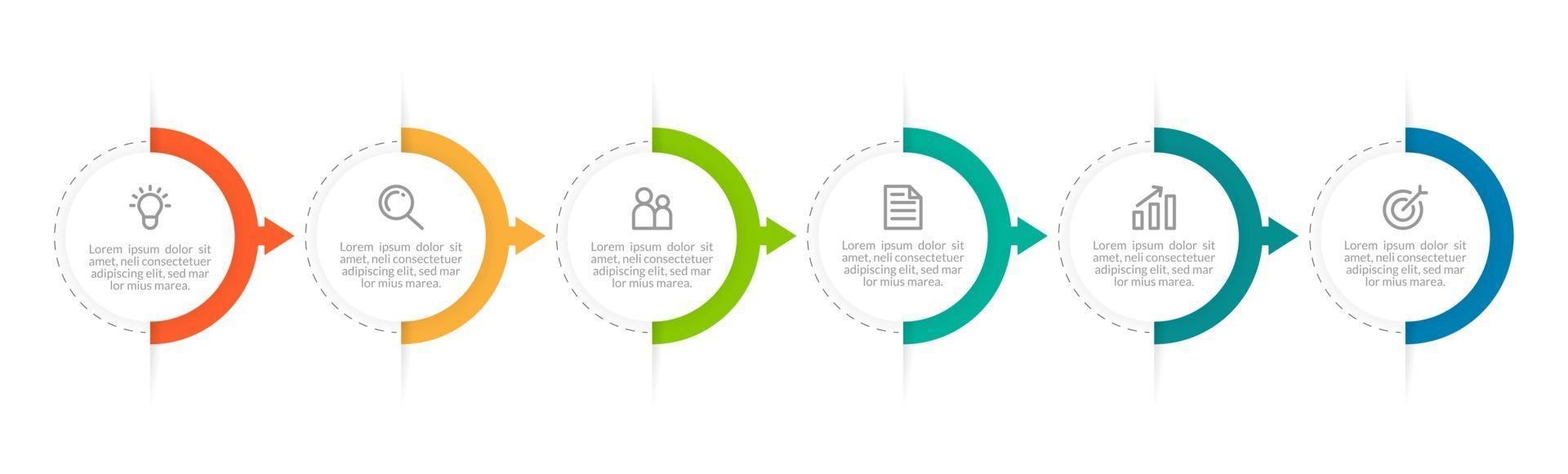 Lorem ipsum dolor sit amet, neli consectetuer adipiscing elit, sed mar lor mius marea.

Lorem ipsum dolor sit amet, neli consectetuer adipiscing elit, sed mar lor mius marea.

Lorem ipsum dolor sit amet, neli consectetuer adipiscing elit, sed mar lor mius marea.

Lorem ipsum dolor sit amet, neli consectetuer adipiscing elit, sed mar lor mius marea.

Lorem ipsum dolor sit amet, neli consectetuer adipiscing elit, sed mar lor mius marea.

Lorem ipsum dolor sit amet, neli consectetuer adipiscing elit, sed mar lor mius marea.