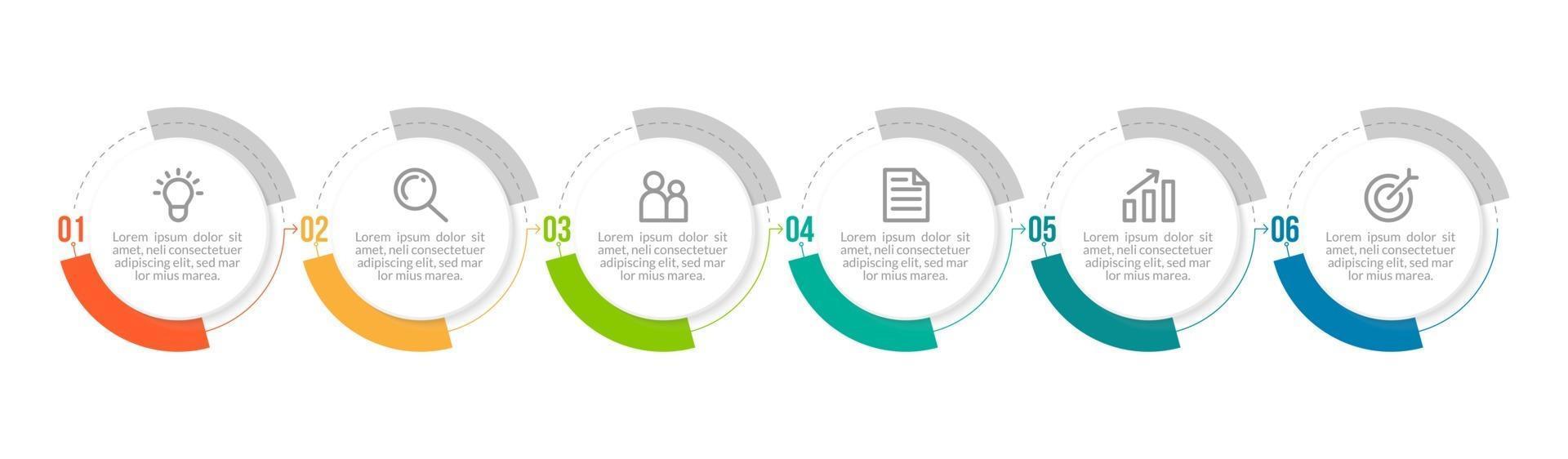 01

Lorem ipsum dolor sit amet, neli consectetuer adipiscing elit, sed mar lor mius marea.

02

Lorem ipsum dolor sit amet, neli consectetuer adipiscing elit, sed mar lor mius marea.

03

Lorem ipsum dolor sit amet, neli consectetuer adipiscing elit, sed mar lor mius marea.

04

Lorem ipsum dolor sit amet, neli consectetuer adipiscing elit, sed mar lor mius marea.

05

Lorem ipsum dolor sit amet, neli consectetuer adipiscing elit, sed mar lor mius marea.

06

Lorem ipsum dolor sit amet, neli consectetuer adipiscing elit, sed mar lor mius marea.