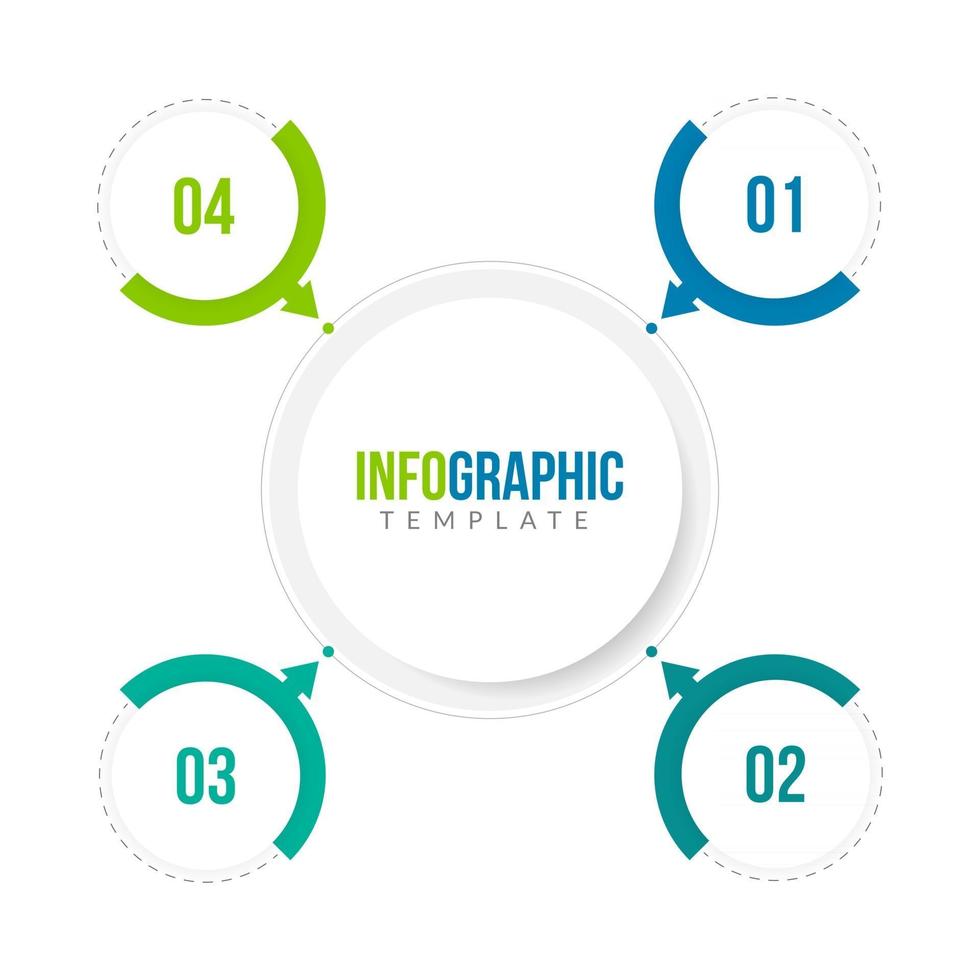 04

01

INFOGRAPHIC
TEMPLATE

03

02