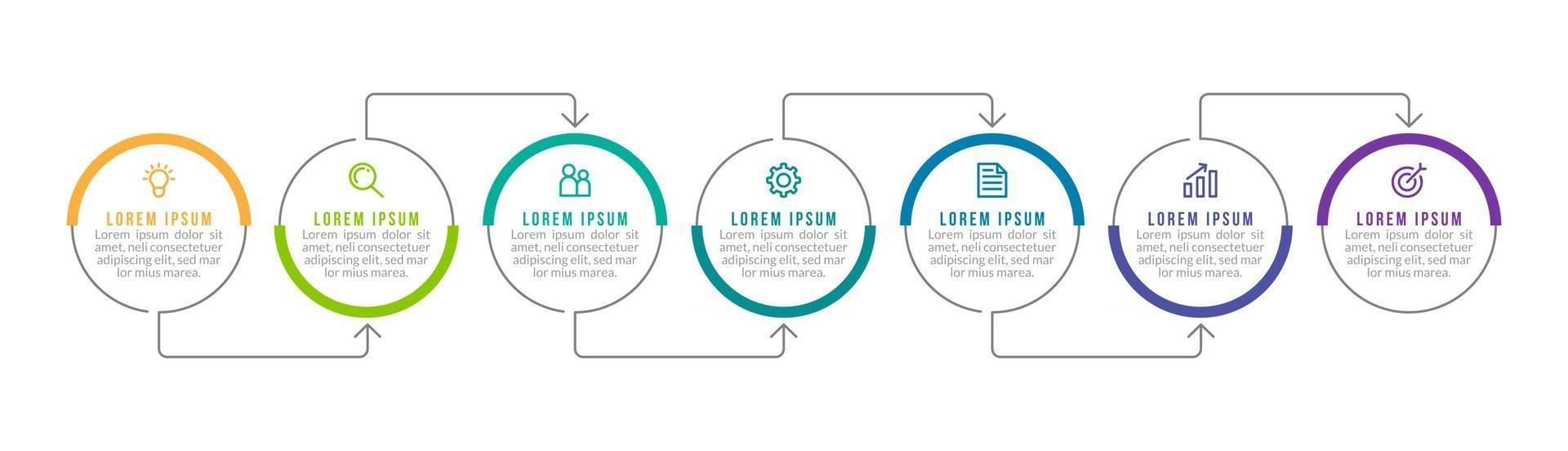 LOREM IPSUM
Lorem ipsum dolor sit amet, neli consectetuer adipiscing elit, sed mar lor mius marea.

LOREM IPSUM
Lorem ipsum dolor sit amet, neli consectetuer adipiscing elit, sed mar lor mius marea.

LOREM IPSUM
Lorem ipsum dolor sit amet, neli consectetuer adipiscing elit, sed mar lor mius marea.

LOREM IPSUM
Lorem ipsum dolor sit amet, neli consectetuer adipiscing elit, sed mar lor mius marea.

LOREM IPSUM
Lorem ipsum dolor sit amet, neli consectetuer adipiscing elit, sed mar lor mius marea.

LOREM IPSUM
Lorem ipsum dolor sit amet, neli consectetuer adipiscing elit, sed mar lor mius marea.

LOREM IPSUM
Lorem ipsum dolor sit amet, neli consectetuer adipiscing elit, sed mar lor mius marea.