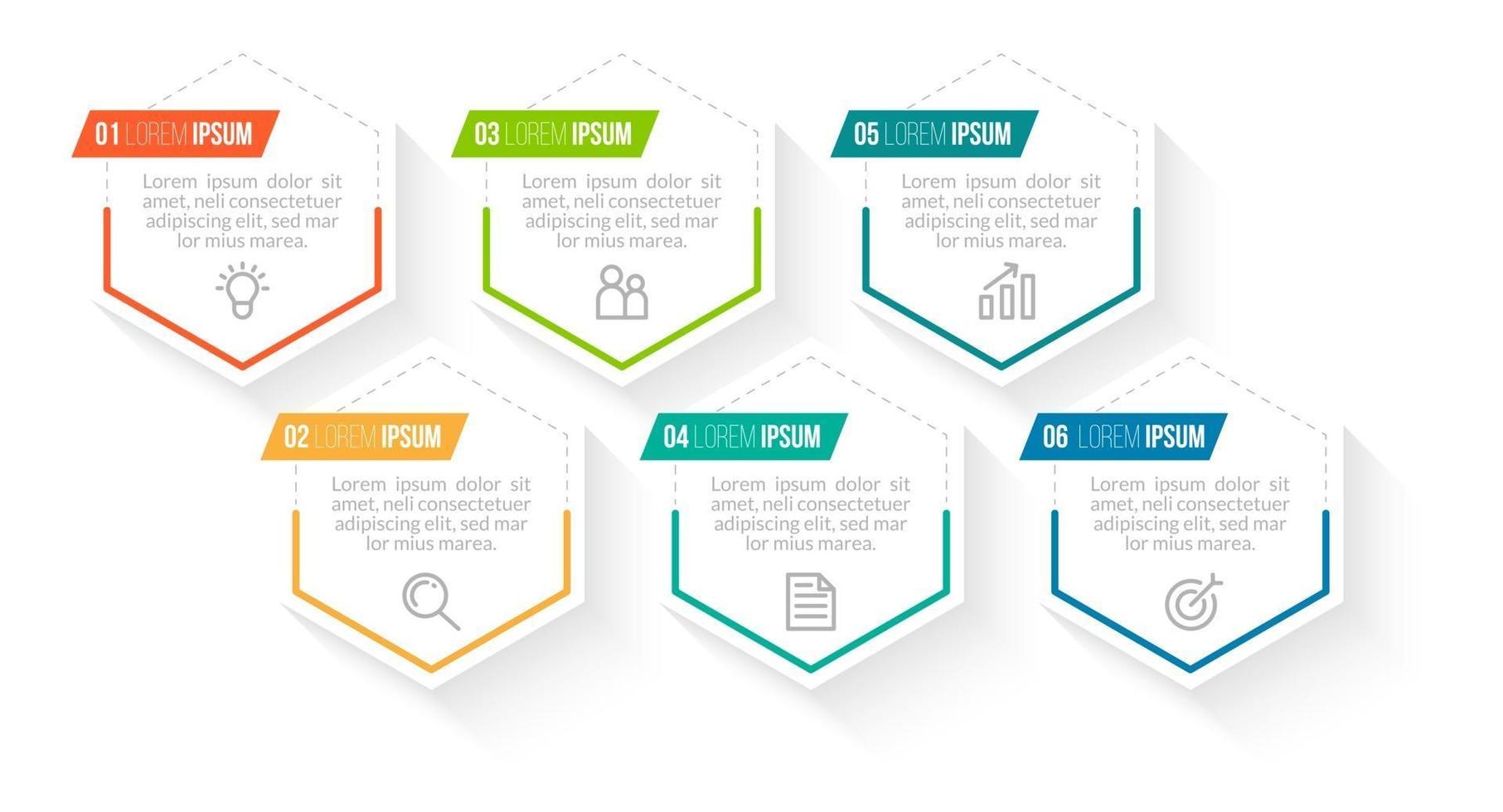 01 LOREM IPSUM

Lorem ipsum dolor sit amet, neli consectetuer adipiscing elit, sed mar lor mius marea.

03 LOREM IPSUM

Lorem ipsum dolor sit amet, neli consectetuer adipiscing elit, sed mar lor mius marea.

05 LOREM IPSUM

Lorem ipsum dolor sit amet, neli consectetuer adipiscing elit, sed mar lor mius marea.

02 LOREM IPSUM

Lorem ipsum dolor sit amet, neli consectetuer adipiscing elit, sed mar lor mius marea.

04 LOREM IPSUM

Lorem ipsum dolor sit amet, neli consectetuer adipiscing elit, sed mar lor mius marea.

06 LOREM IPSUM

Lorem ipsum dolor sit amet, neli consectetuer adipiscing elit, sed mar lor mius marea.