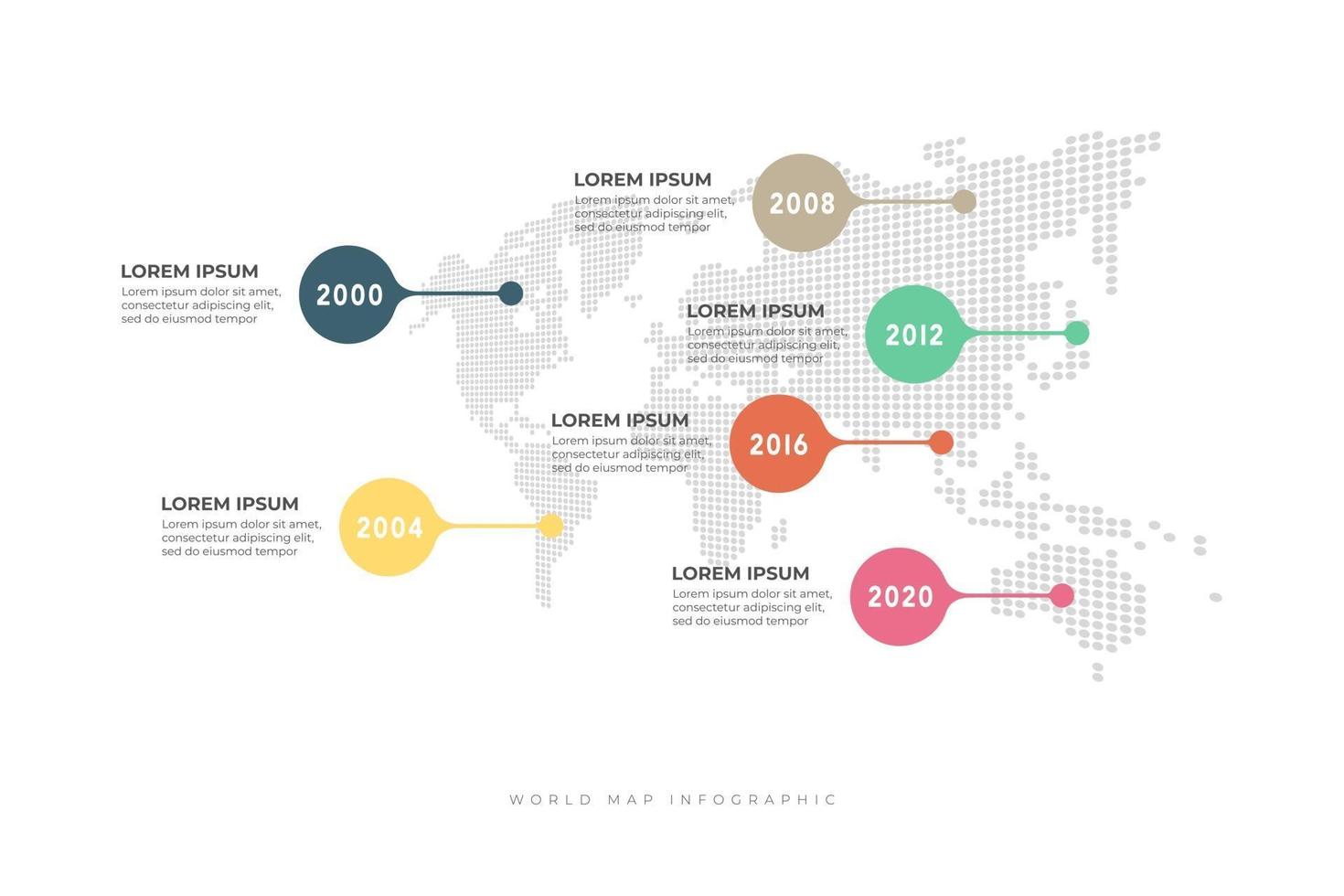 LOREM IPSUM
Lorem ipsum dolor sit amet, consectetur adipiscing elit, sed do eiusmod tempor

2008

LOREM IPSUM
Lorem ipsum dolor sit amet, consectetur adipiscing elit, sed do eiusmod tempor

2000

LOREM IPSUM
Lorem ipsum dolor sit amet, consectetur adipiscing elit, sed do eiusmod tempor

2012

LOREM IPSUM
Lorem ipsum dolor sit amet, consectetur adipiscing elit, sed do eiusmod tempor

2016

LOREM IPSUM
Lorem ipsum dolor sit amet, consectetur adipiscing elit, sed do eiusmod tempor

2004

LOREM IPSUM
Lorem ipsum dolor sit amet, consectetur adipiscing elit, sed do eiusmod tempor

2020

WORLD MAP INFOGRAPHIC