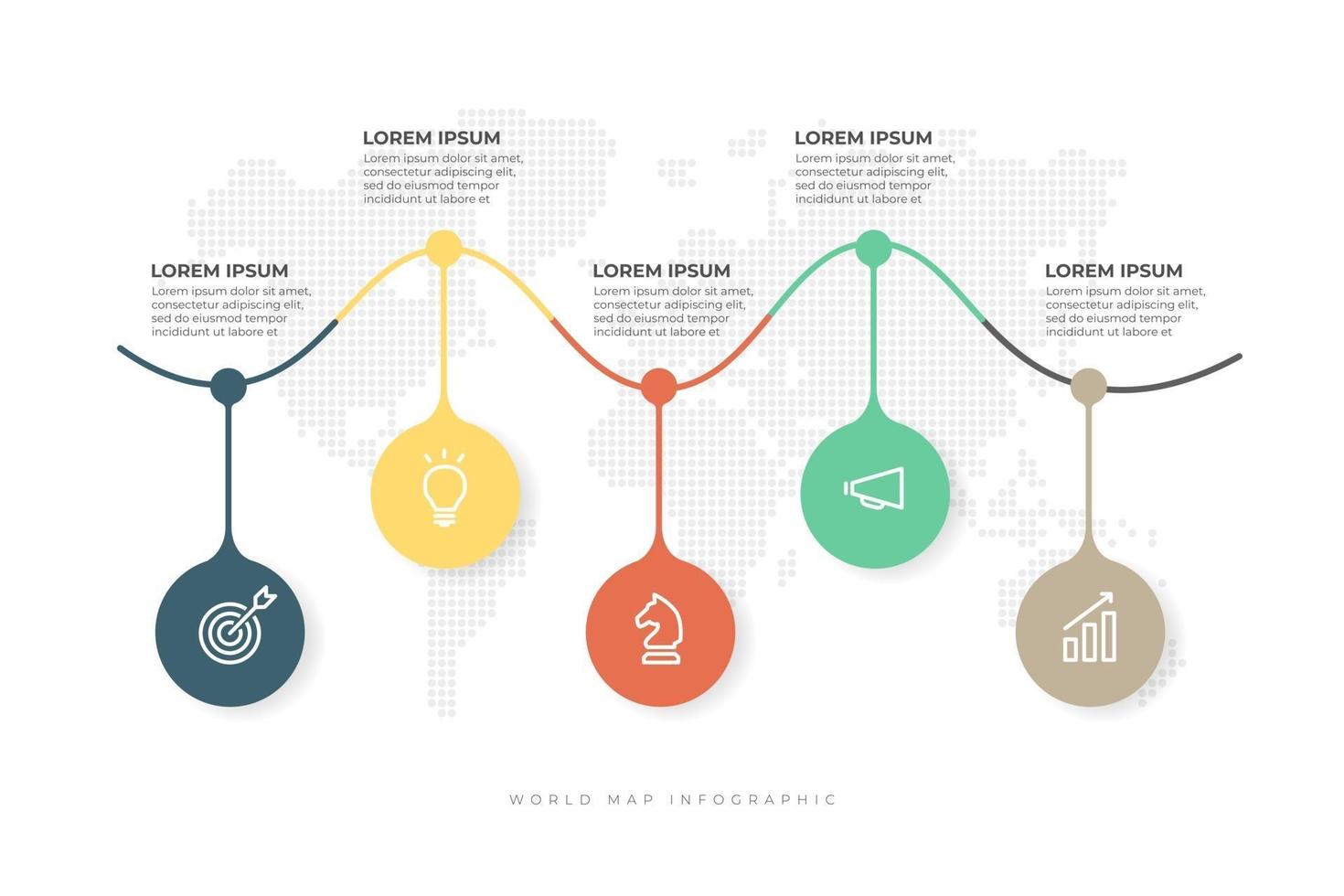 LOREM IPSUM
Lorem ipsum dolor sit amet, consectetur adipiscing elit, sed do eiusmod tempor incididunt ut labore et

LOREM IPSUM
Lorem ipsum dolor sit amet, consectetur adipiscing elit, sed do eiusmod tempor incididunt ut labore et

LOREM IPSUM
Lorem ipsum dolor sit amet, consectetur adipiscing elit, sed do eiusmod tempor incididunt ut labore et

LOREM IPSUM
Lorem ipsum dolor sit amet, consectetur adipiscing elit, sed do eiusmod tempor incididunt ut labore et

LOREM IPSUM
Lorem ipsum dolor sit amet, consectetur adipiscing elit, sed do eiusmod tempor incididunt ut labore et

WORLD MAP INFOGRAPHIC