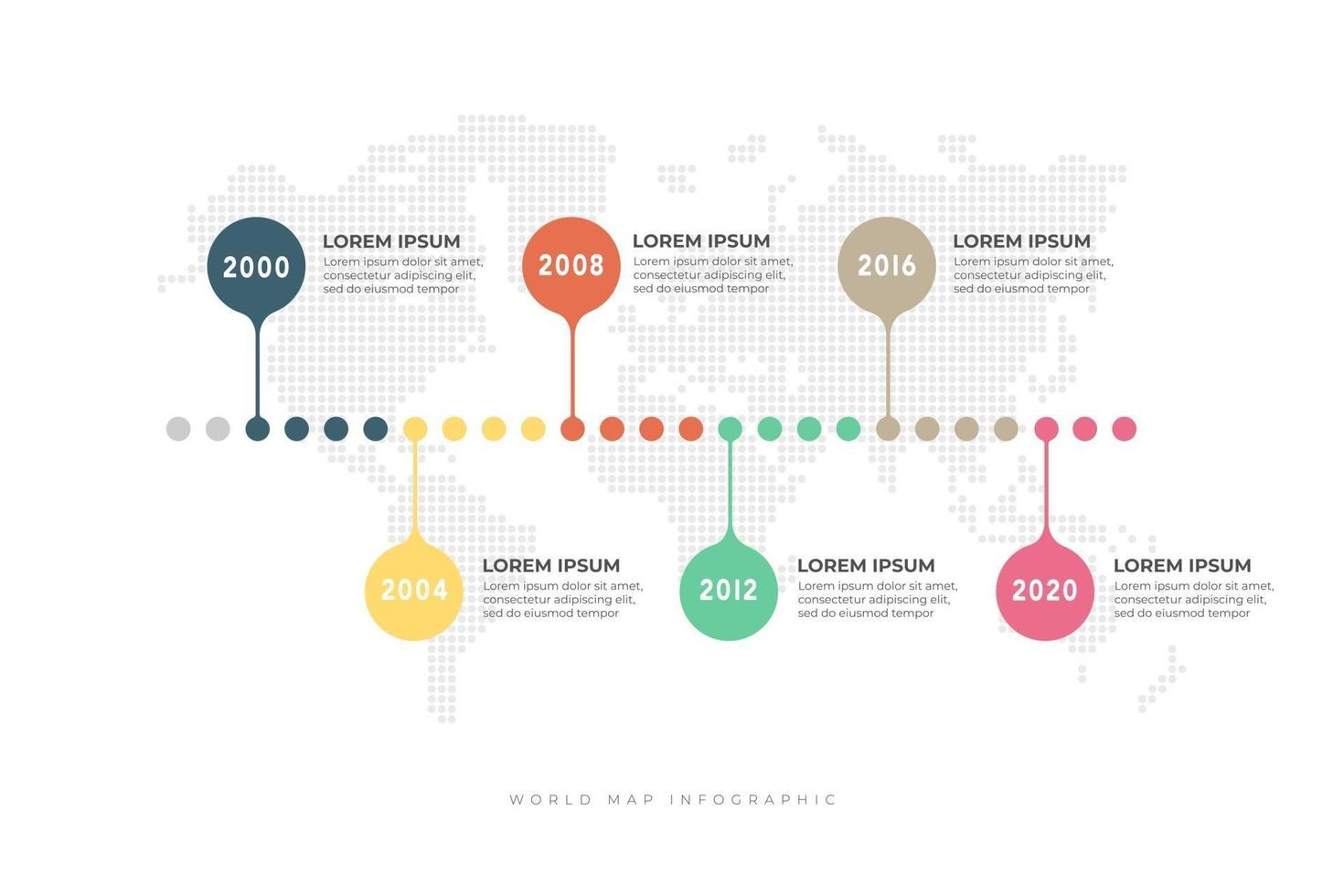 2000
LOREM IPSUM
Lorem ipsum dolor sit amet, consectetur adipiscing elit, sed do eiusmod tempor

2008
LOREM IPSUM
Lorem ipsum dolor sit amet, consectetur adipiscing elit, sed do eiusmod tempor

2016
LOREM IPSUM
Lorem ipsum dolor sit amet, consectetur adipiscing elit, sed do eiusmod tempor

2004
LOREM IPSUM
Lorem ipsum dolor sit amet, consectetur adipiscing elit, sed do eiusmod tempor

2012
LOREM IPSUM
Lorem ipsum dolor sit amet, consectetur adipiscing elit, sed do eiusmod tempor

2020
LOREM IPSUM
Lorem ipsum dolor sit amet, consectetur adipiscing elit, sed do eiusmod tempor

WORLD MAP INFOGRAPHIC