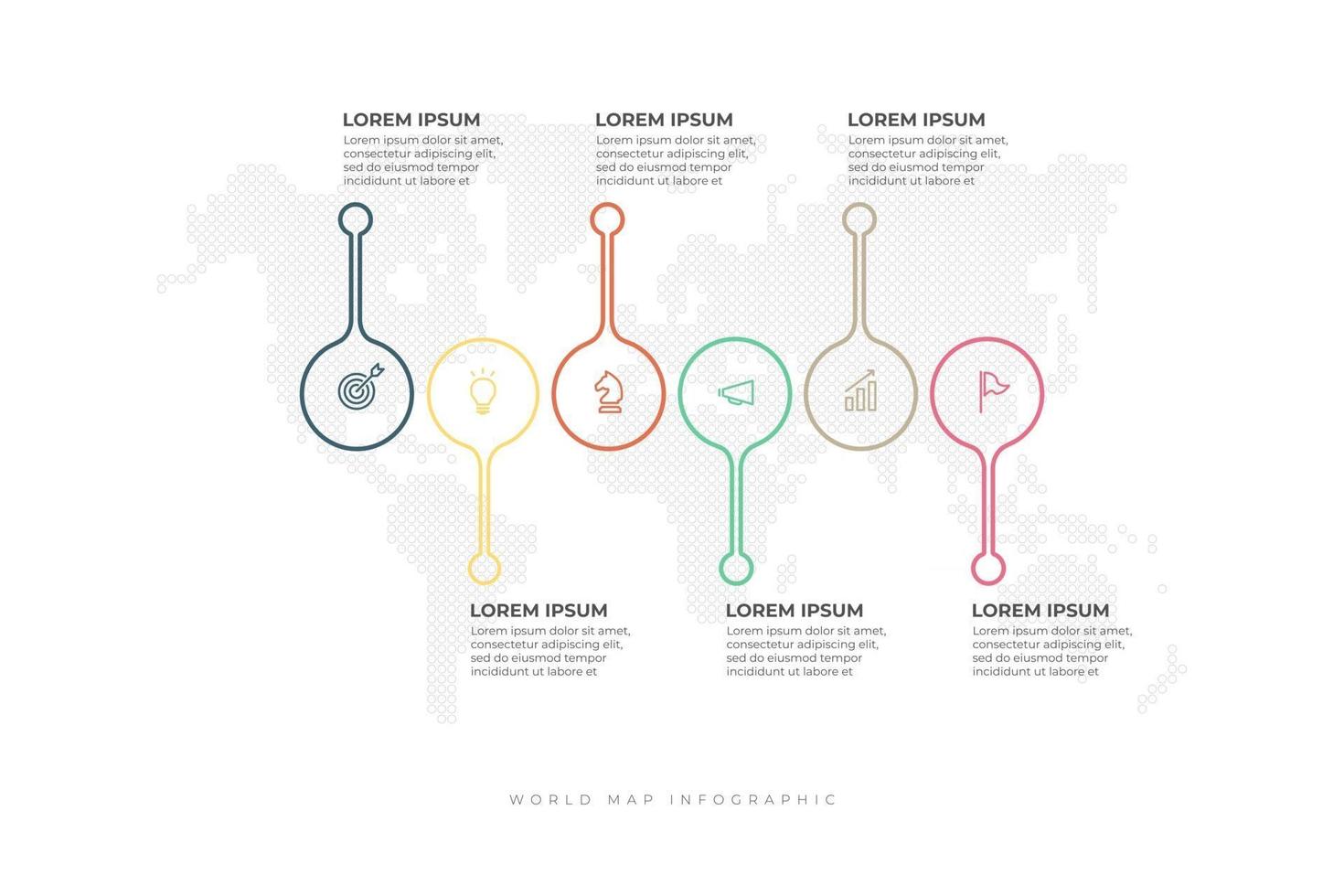 LOREM IPSUM
Lorem ipsum dolor sit amet, consectetur adipiscing elit, sed do eiusmod tempor incididunt ut labore et

LOREM IPSUM
Lorem ipsum dolor sit amet, consectetur adipiscing elit, sed do eiusmod tempor incididunt ut labore et

LOREM IPSUM
Lorem ipsum dolor sit amet, consectetur adipiscing elit, sed do eiusmod tempor incididunt ut labore et

LOREM IPSUM
Lorem ipsum dolor sit amet, consectetur adipiscing elit, sed do eiusmod tempor incididunt ut labore et

LOREM IPSUM
Lorem ipsum dolor sit amet, consectetur adipiscing elit, sed do eiusmod tempor incididunt ut labore et

LOREM IPSUM
Lorem ipsum dolor sit amet, consectetur adipiscing elit, sed do eiusmod tempor incididunt ut labore et

WORLD MAP INFOGRAPHIC