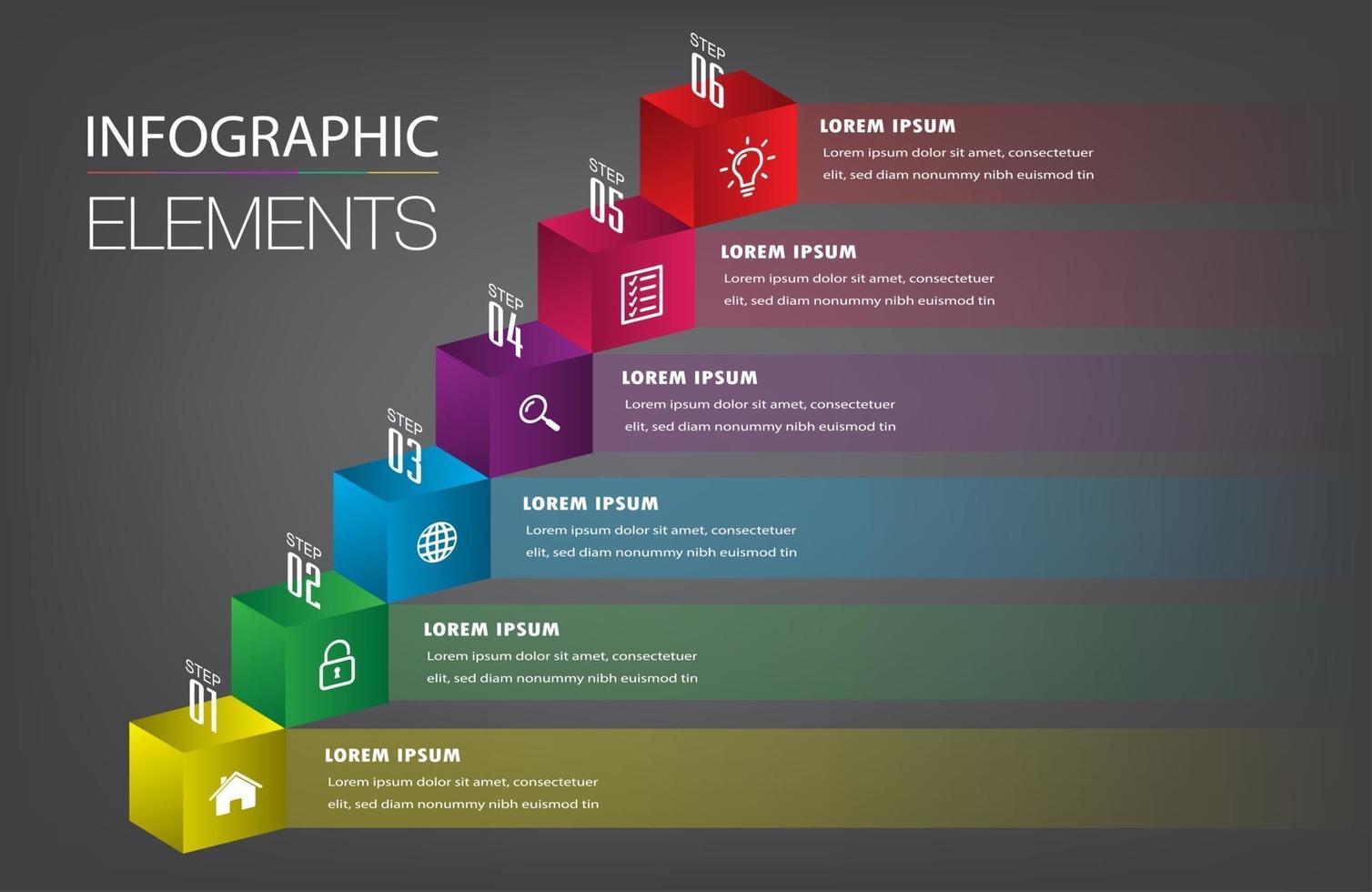 INFOGRAPHIC
ELEMENTS

STEP 06
LOREM IPSUM
Lorem ipsum dolor sit amet, consectetuer elit, sed diam nonummy nibh euismod tin

STEP 05
LOREM IPSUM
Lorem ipsum dolor sit amet, consectetuer elit, sed diam nonummy nibh euismod tin

STEP 04
LOREM IPSUM
Lorem ipsum dolor sit amet, consectetuer elit, sed diam nonummy nibh euismod tin

STEP 03
LOREM IPSUM
Lorem ipsum dolor sit amet, consectetuer elit, sed diam nonummy nibh euismod tin

STEP 02
LOREM IPSUM
Lorem ipsum dolor sit amet, consectetuer elit, sed diam nonummy nibh euismod tin

STEP 01
LOREM IPSUM
Lorem ipsum dolor sit amet, consectetuer elit, sed diam nonummy nibh euismod tin