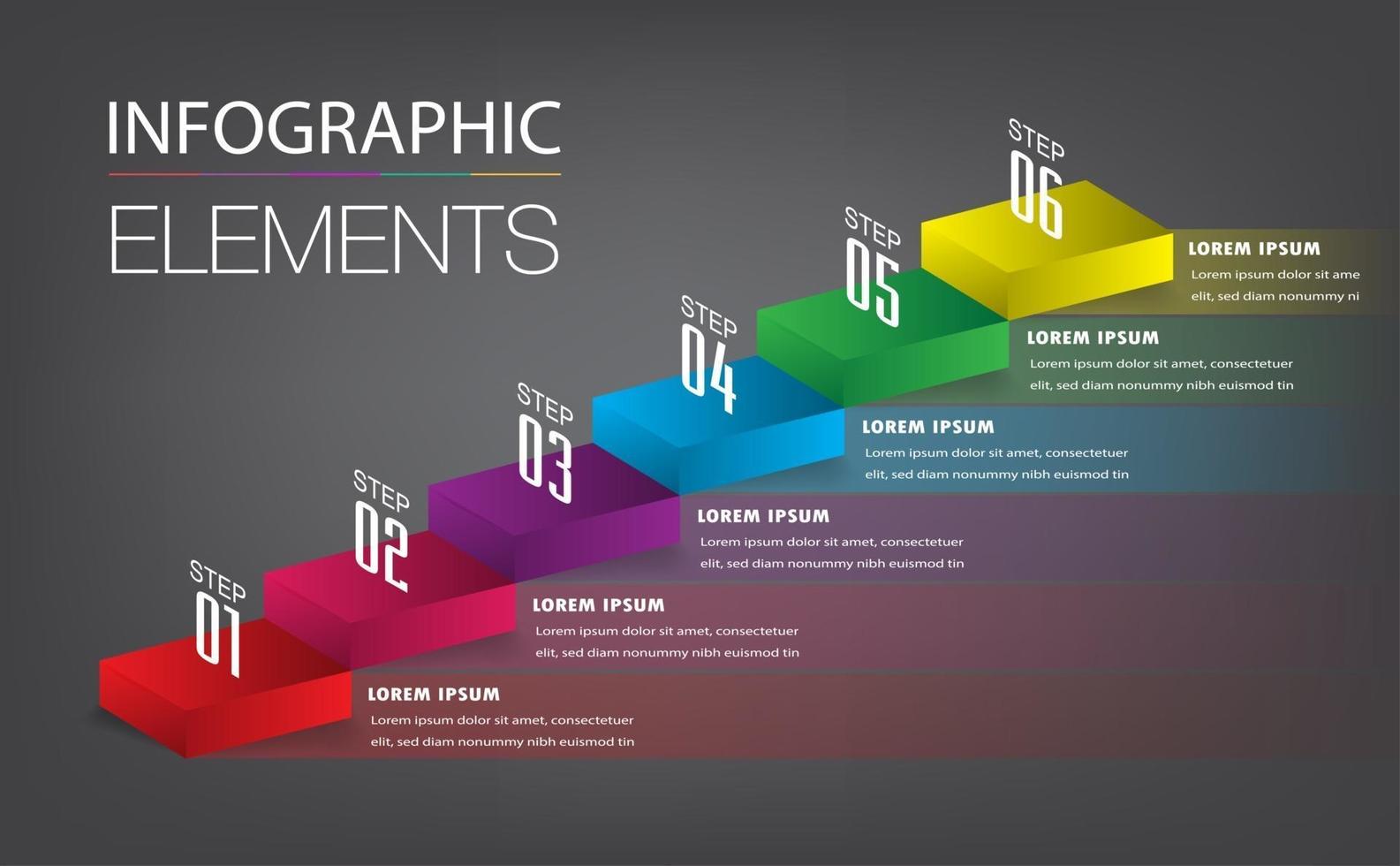 INFOGRAPHIC

ELEMENTS

STEP 06

LOREM IPSUM
Lorem ipsum dolor sit ame
elit, sed diam nonummy ni

STEP 05

LOREM IPSUM
Lorem ipsum dolor sit amet, consectetuer
elit, sed diam nonummy nibh euismod tin

STEP 04

LOREM IPSUM
Lorem ipsum dolor sit amet, consectetuer
elit, sed diam nonummy nibh euismod tin

STEP 03

LOREM IPSUM
Lorem ipsum dolor sit amet, consectetuer
elit, sed diam nonummy nibh euismod tin

STEP 02

LOREM IPSUM
Lorem ipsum dolor sit amet, consectetuer
elit, sed diam nonummy nibh euismod tin

STEP 01

LOREM IPSUM
Lorem ipsum dolor sit amet, consectetuer
elit, sed diam nonummy nibh euismod tin