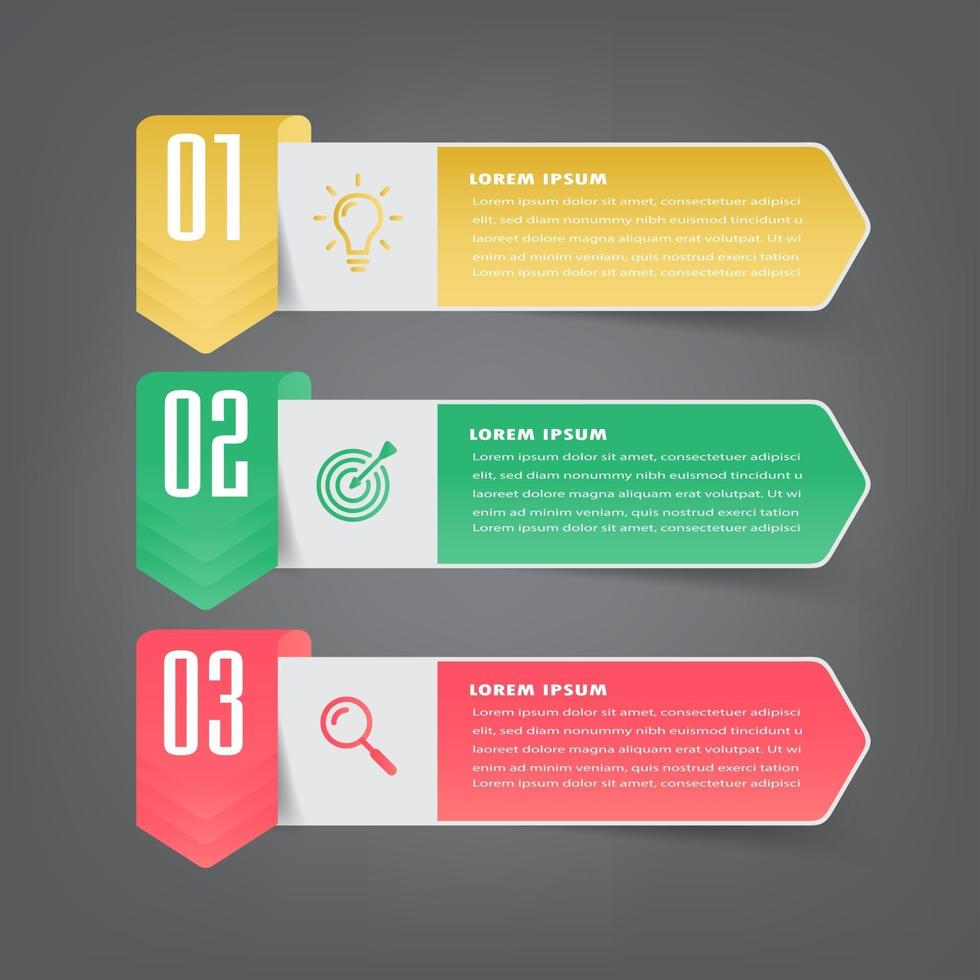 01

LOREM IPSUM

Lorem ipsum dolor sit amet, consectetuer adipisci elit, sed diam nonummy nibh euismod tincidunt u laoreet dolore magna aliquam erat volutpat. Ut wi enim ad minim veniam, quis nostrud exerci tation Lorem ipsum dolor sit amet, consectetuer adipisci

02

LOREM IPSUM

Lorem ipsum dolor sit amet, consectetuer adipisci elit, sed diam nonummy nibh euismod tincidunt u laoreet dolore magna aliquam erat volutpat. Ut wi enim ad minim veniam, quis nostrud exerci tation Lorem ipsum dolor sit amet, consectetuer adipisci

03

LOREM IPSUM

Lorem ipsum dolor sit amet, consectetuer adipisci elit, sed diam nonummy nibh euismod tincidunt u laoreet dolore magna aliquam erat volutpat. Ut wi enim ad minim veniam, quis nostrud exerci tation Lorem ipsum dolor sit amet, consectetuer adipisci