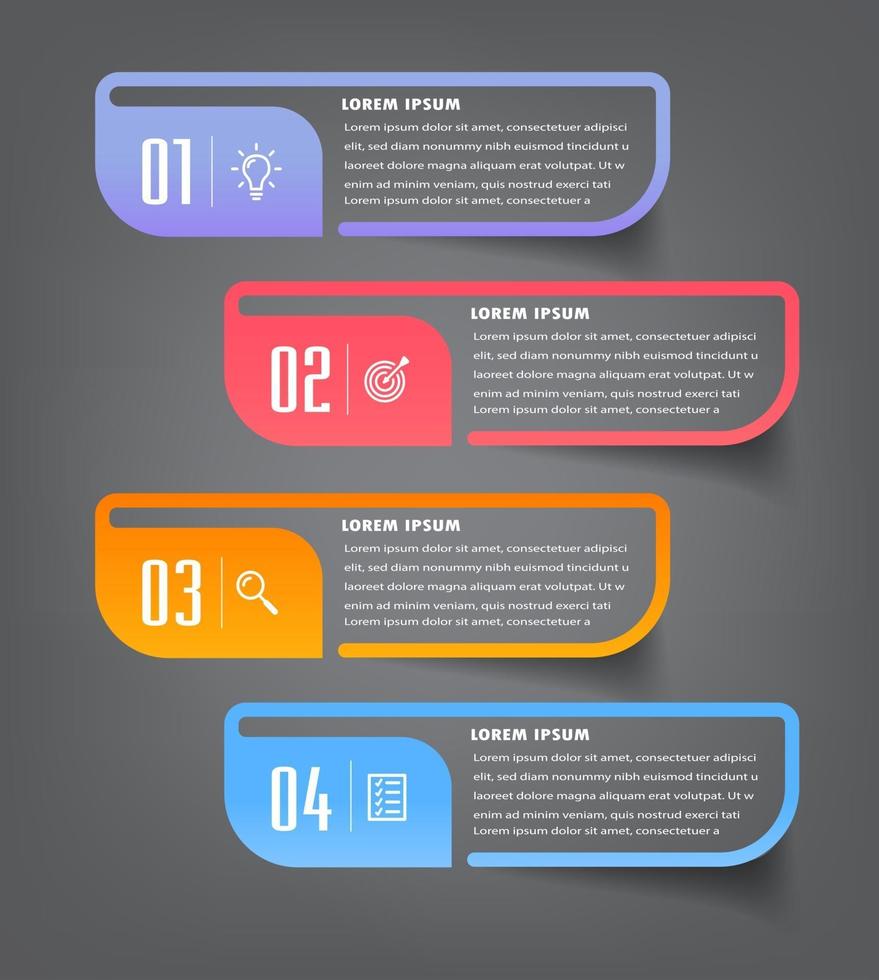 01

LOREM IPSUM

Lorem ipsum dolor sit amet, consectetuer adipisci elit, sed diam nonummy nibh euismod tincidunt u laoreet dolore magna aliquam erat volutpat. Ut w enim ad minim veniam, quis nostrud exerci tati Lorem ipsum dolor sit amet, consectetuer a

02

LOREM IPSUM

Lorem ipsum dolor sit amet, consectetuer adipisci elit, sed diam nonummy nibh euismod tincidunt u laoreet dolore magna aliquam erat volutpat. Ut w enim ad minim veniam, quis nostrud exerci tati Lorem ipsum dolor sit amet, consectetuer a

03

LOREM IPSUM

Lorem ipsum dolor sit amet, consectetuer adipisci elit, sed diam nonummy nibh euismod tincidunt u laoreet dolore magna aliquam erat volutpat. Ut w enim ad minim veniam, quis nostrud exerci tati Lorem ipsum dolor sit amet, consectetuer a

04

LOREM IPSUM

Lorem ipsum dolor sit amet, consectetuer adipisci elit, sed diam nonummy nibh euismod tincidunt u laoreet dolore magna aliquam erat volutpat. Ut w enim ad minim veniam, quis nostrud exerci tati Lorem ipsum dolor sit amet, consectetuer a