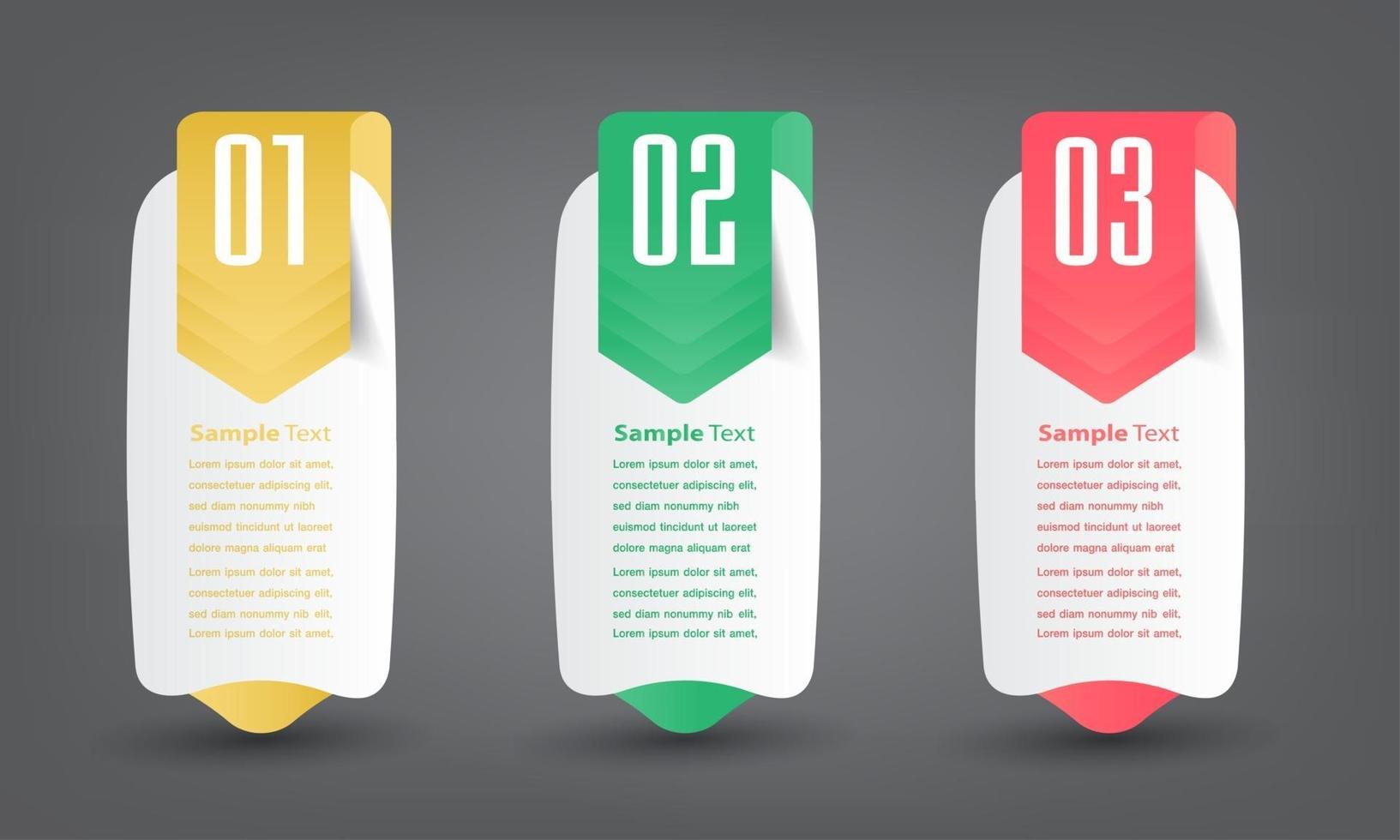 01

Sample Text

Lorem ipsum dolor sit amet, consectetuer adipiscing elit, sed diam nonummy nibh euismod tincidunt ut laoreet dolore magna aliquam erat

Lorem ipsum dolor sit amet, consectetuer adipiscing elit, sed diam nonummy nib elit, Lorem ipsum dolor sit amet,

02

Sample Text

Lorem ipsum dolor sit amet, consectetuer adipiscing elit, sed diam nonummy nibh euismod tincidunt ut laoreet dolore magna aliquam erat

Lorem ipsum dolor sit amet, consectetuer adipiscing elit, sed diam nonummy nib elit, Lorem ipsum dolor sit amet,

03

Sample Text

Lorem ipsum dolor sit amet, consectetuer adipiscing elit, sed diam nonummy nibh euismod tincidunt ut laoreet dolore magna aliquam erat

Lorem ipsum dolor sit amet, consectetuer adipiscing elit, sed diam nonummy nib elit, Lorem ipsum dolor sit amet,