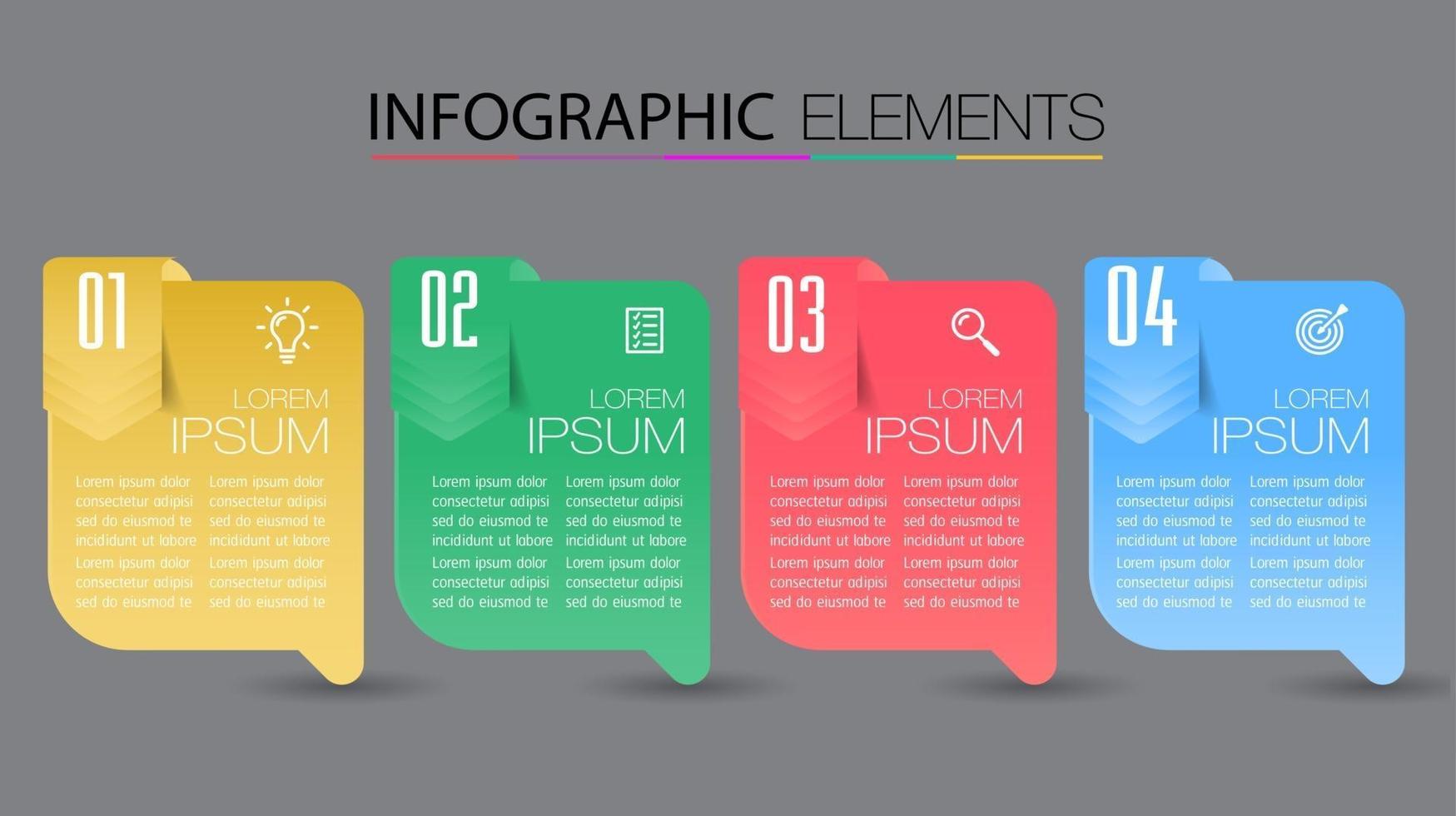 INFOGRAPHIC ELEMENTS

01

LOREM
IPSUM

Lorem ipsum dolor consectetur adipisi sed do eiusmod te incididunt ut labore
Lorem ipsum dolor consectetur adipisi sed do eiusmod te

Lorem ipsum dolor consectetur adipisi sed do eiusmod te incididunt ut labore
Lorem ipsum dolor consectetur adipisi sed do eiusmod te

02

LOREM
IPSUM

Lorem ipsum dolor consectetur adipisi sed do eiusmod te incididunt ut labore
Lorem ipsum dolor consectetur adipisi sed do eiusmod te

Lorem ipsum dolor consectetur adipisi sed do eiusmod te incididunt ut labore
Lorem ipsum dolor consectetur adipisi sed do eiusmod te

03

LOREM
IPSUM

Lorem ipsum dolor consectetur adipisi sed do eiusmod te incididunt ut labore
Lorem ipsum dolor consectetur adipisi sed do eiusmod te

Lorem ipsum dolor consectetur adipisi sed do eiusmod te incididunt ut labore
Lorem ipsum dolor consectetur adipisi sed do eiusmod te

04

LOREM
IPSUM

Lorem ipsum dolor consectetur adipisi sed do eiusmod te incididunt ut labore
Lorem ipsum dolor consectetur adipisi sed do eiusmod te

Lorem ipsum dolor consectetur adipisi sed do eiusmod te incididunt ut labore
Lorem ipsum dolor consectetur adipisi sed do eiusmod te