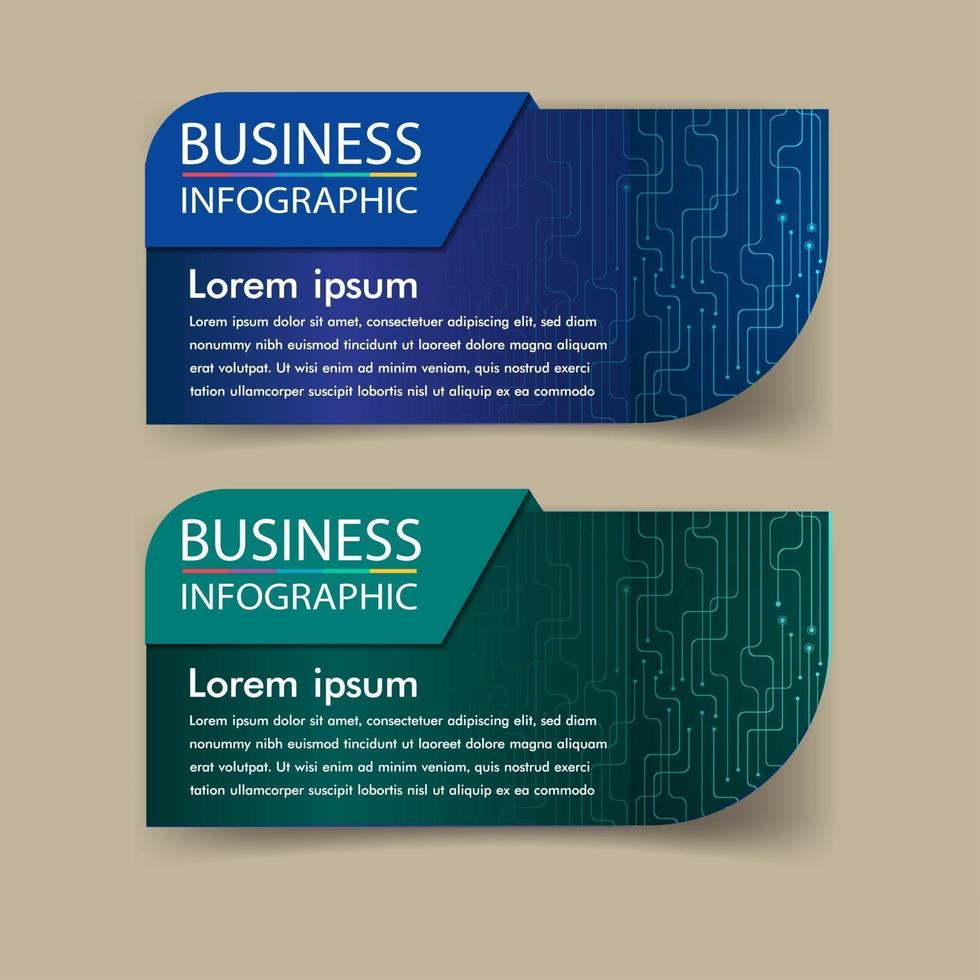 BUSINESS
INFOGRAPHIC

Lorem ipsum

Lorem ipsum dolor sit amet, consectetuer adipiscing elit, sed diam nonummy nibh euismod tincidunt ut laoreet dolore magna aliquam erat volutpat. Ut wisi enim ad minim veniam, quis nostrud exerci tation ullamcorper suscipit lobortis nisl ut aliquip ex ea commodo

BUSINESS
INFOGRAPHIC

Lorem ipsum

Lorem ipsum dolor sit amet, consectetuer adipiscing elit, sed diam nonummy nibh euismod tincidunt ut laoreet dolore magna aliquam erat volutpat. Ut wisi enim ad minim veniam, quis nostrud exerci tation ullamcorper suscipit lobortis nisl ut aliquip ex ea commodo